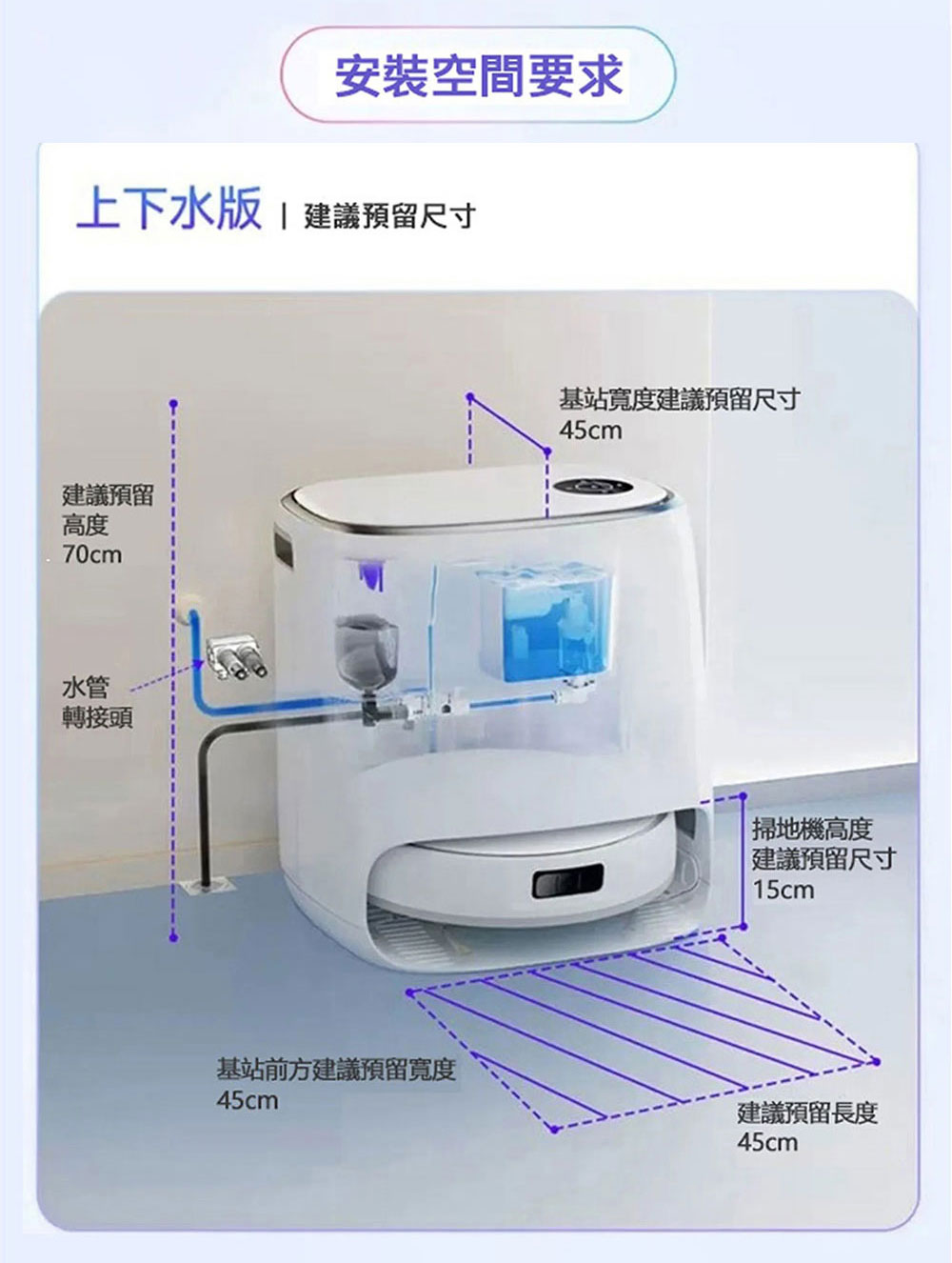 安裝空間要求

上下水版 | 建議預留尺寸

基站寬度建議預留尺寸
45cm

建議預留
高度
70cm

水管
轉接頭

掃地機高度
建議預留尺寸
15cm

基站前方建議預留寬度
45cm

建議預留長度
45cm