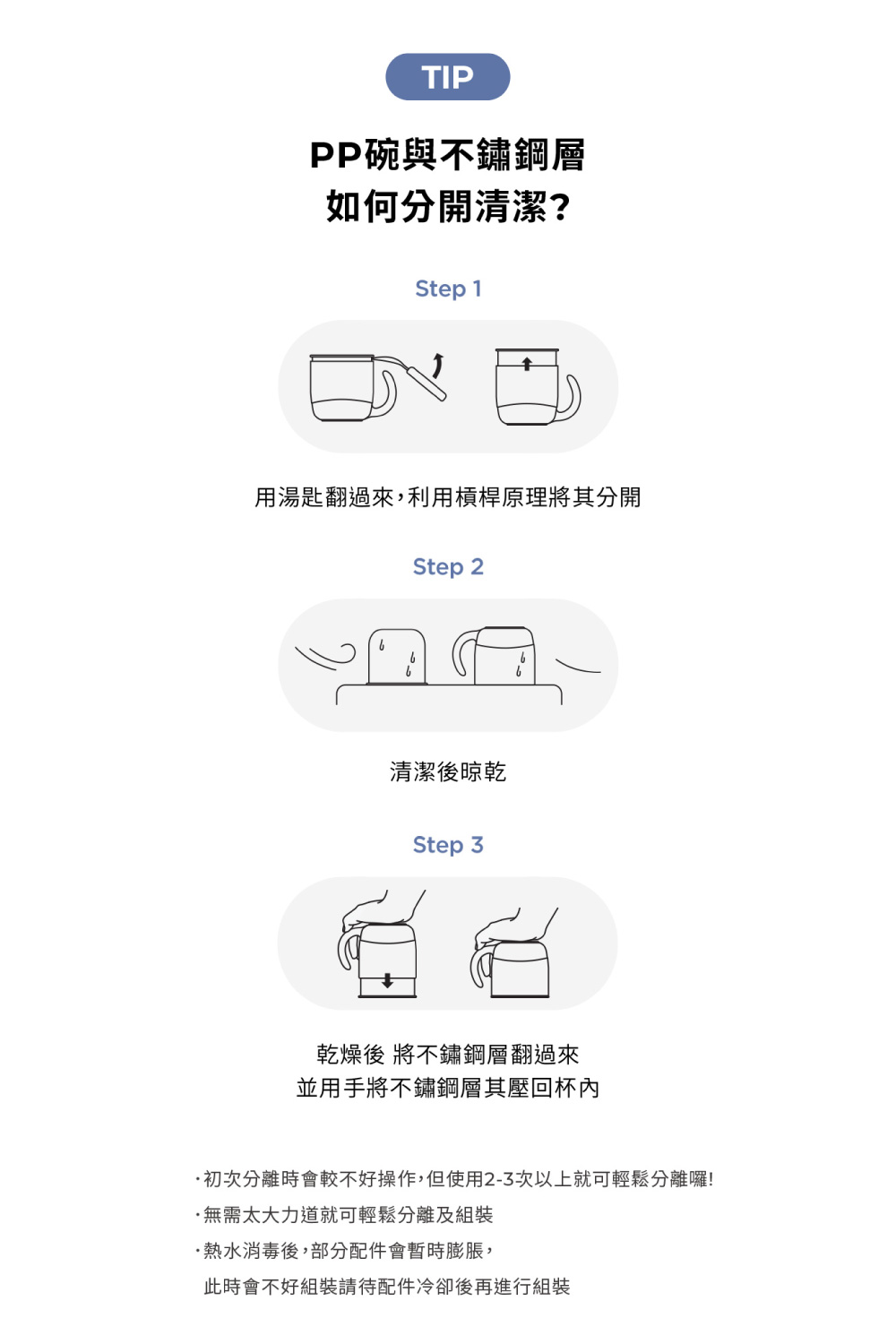 TIP

PP碗與不鏽鋼層
如何分開清潔?

Step 1

用湯匙翻過來,利用槓桿原理將其分開

Step 2

清潔後晾乾

Step 3

乾燥後 將不鏽鋼層翻過來
並用手將不鏽鋼層其壓回杯內

·初次分離時會較不好操作,但使用2-3次以上就可輕鬆分離囉!
·無需太大力道就可輕鬆分離及組裝
·熱水消毒後,部分配件會暫時膨脹,
此時會不好組裝請待配件冷卻後再進行組裝