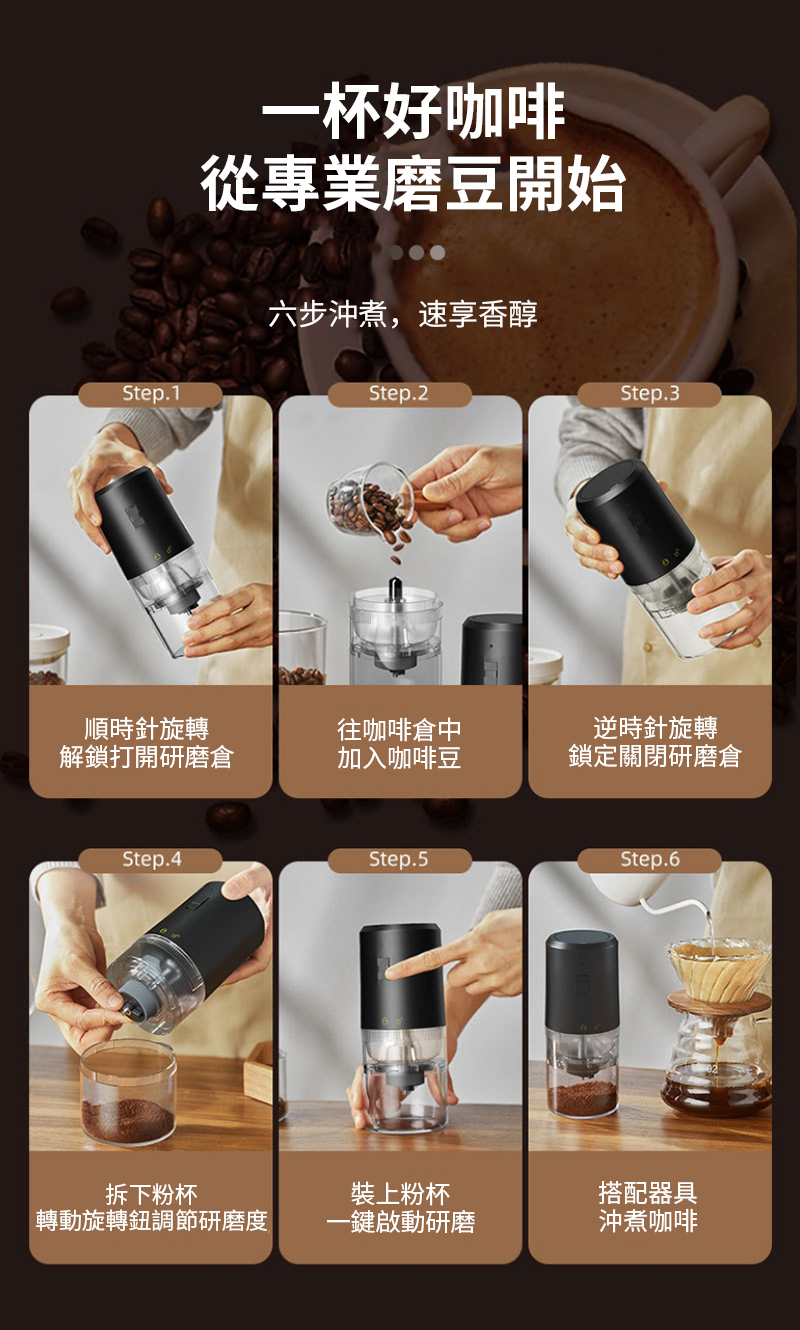 一杯好咖啡
從專業磨豆開始

六步沖煮，速享香醇

Step.1
順時針旋轉
解鎖打開研磨倉

Step.2
往咖啡倉中
加入咖啡豆

Step.3
逆時針旋轉
鎖定關閉研磨倉

Step.4
拆下粉杯
轉動旋轉鈕調節研磨度

Step.5
裝上粉杯
一鍵啟動研磨

Step.6
搭配器具
沖煮咖啡