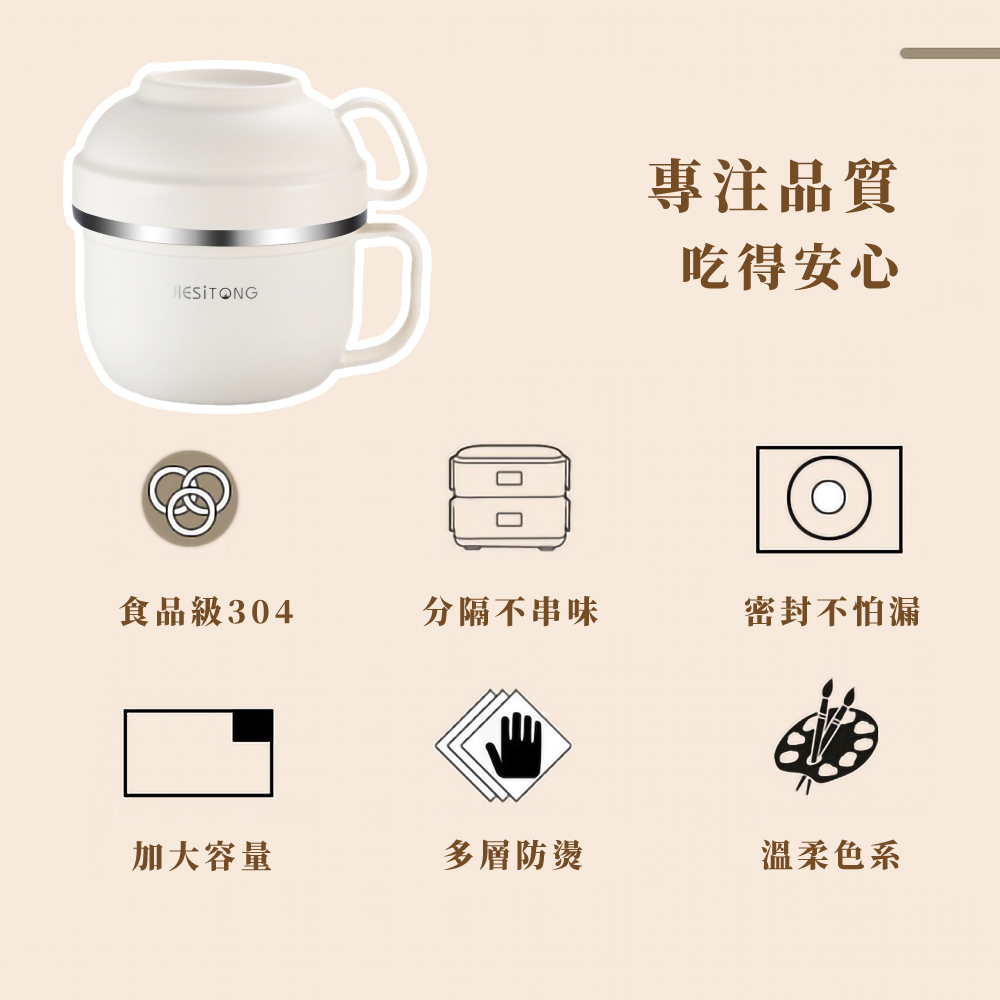 JIESITONG

專注品質
吃得安心

食品級304

分隔不串味

密封不怕漏

加大容量

多層防燙

溫柔色系