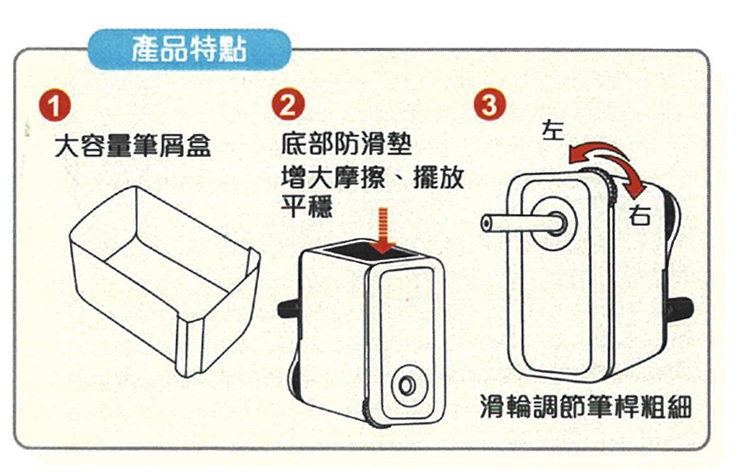 產品特點

1
大容量筆屑盒

2
底部防滑墊
增大摩擦、擺放平穩

3
左
右
滑輪調節筆桿粗細