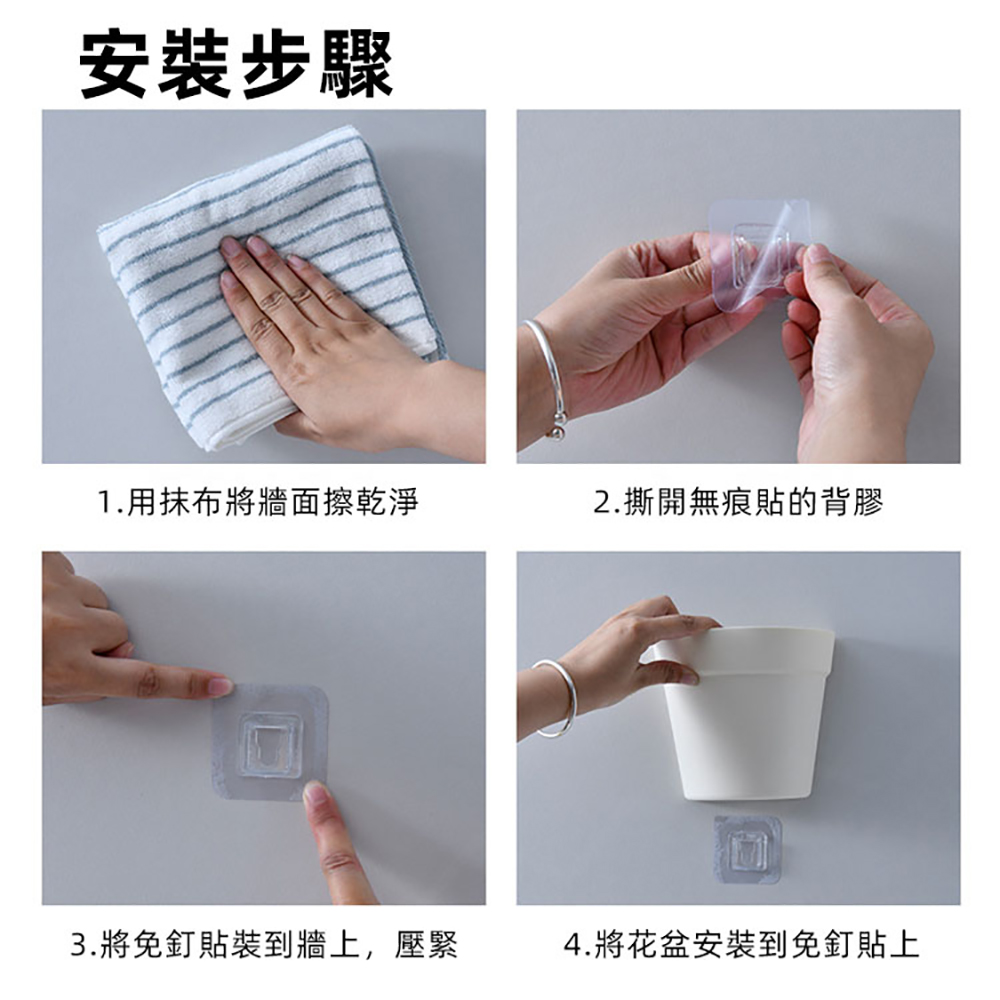 安裝步驟

1.用抹布將牆面擦乾淨

2.撕開無痕貼的背膠

3.將免釘貼裝到牆上，壓緊

4.將花盆安裝到免釘貼上