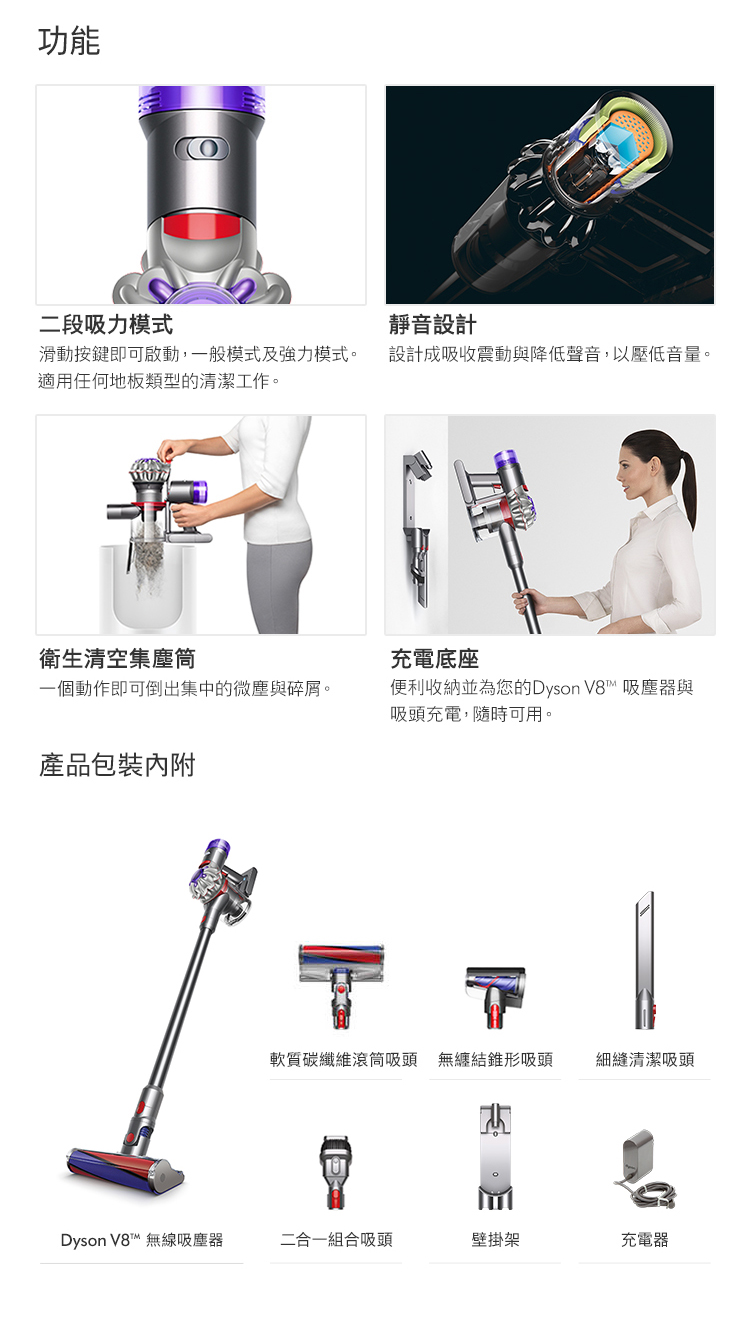 功能

二段吸力模式
滑動按鍵即可啟動，一般模式及強力模式。適用任何地板類型的清潔工作。

靜音設計
設計成吸收震動與降低聲音，以壓低音量。

衛生清空集塵筒
一個動作即可倒出集中的微塵與碎屑。

充電底座
便利收納並為您的Dyson V8™ 吸塵器與吸頭充電，隨時可用。

產品包裝內附

軟質碳纖維滾筒吸頭

無纏結錐形吸頭

細縫清潔吸頭

Dyson V8™ 無線吸塵器

二合一組合吸頭

壁掛架

充電器