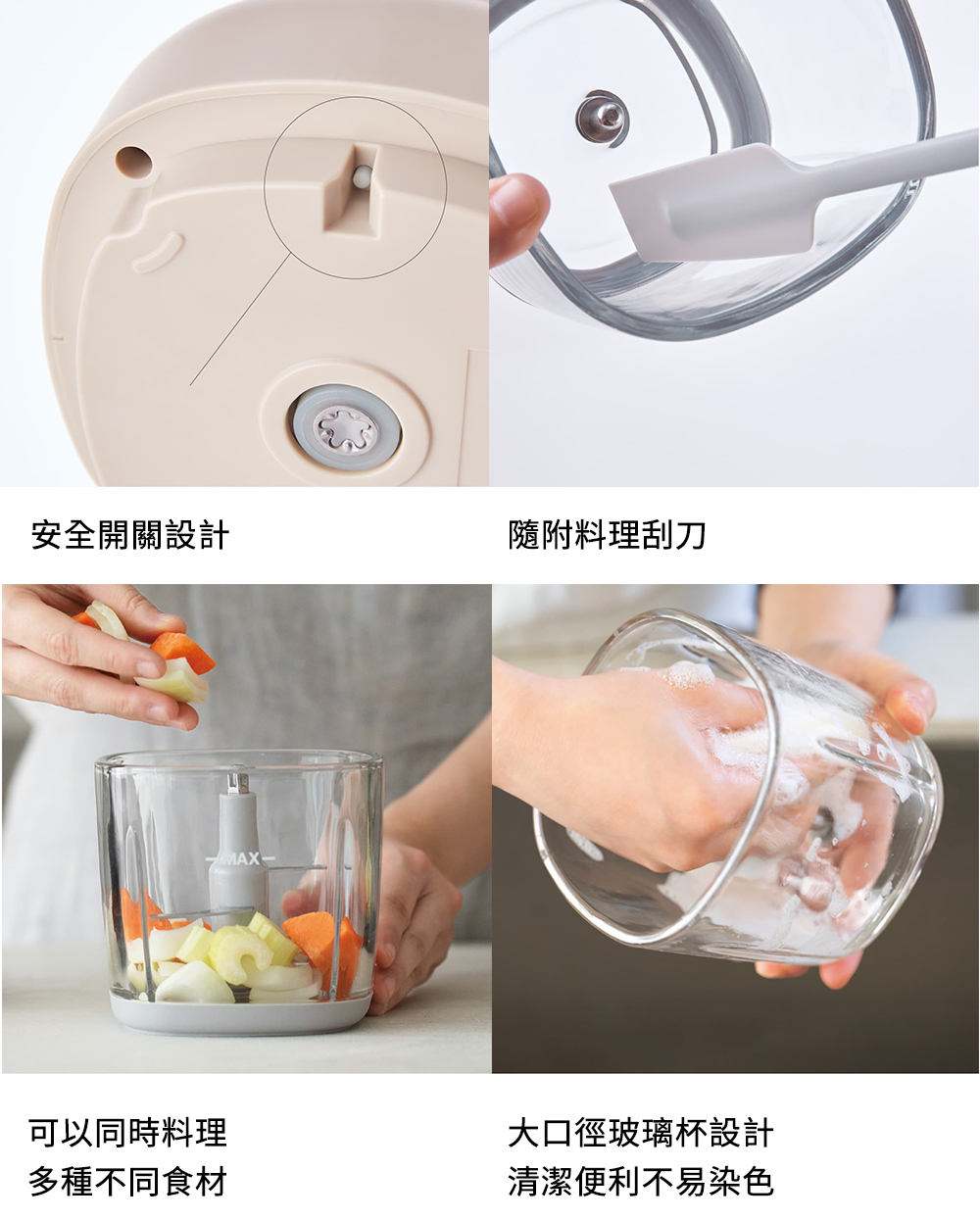 安全開關設計

隨附料理刮刀

MAX

可以同時料理
多種不同食材

大口徑玻璃杯設計
清潔便利不易染色