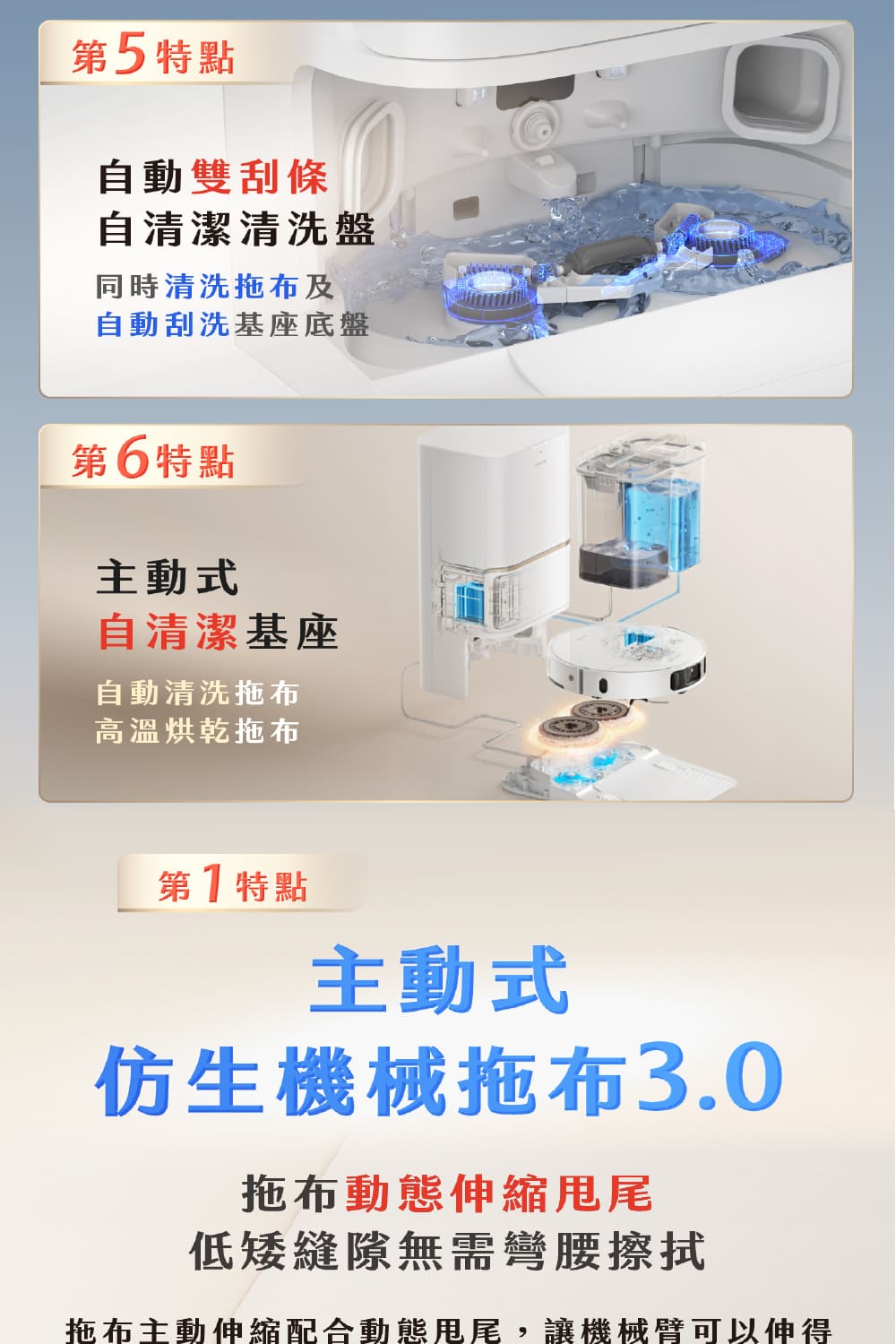 第5特點

自動雙刮條
自清潔清洗盤

同時清洗拖布及
自動刮洗基座底盤

第6特點

主動式
自清潔基座

自動清洗拖布
高溫烘乾拖布

第1特點

主動式
仿生機械拖布3.0

拖布動態伸縮甩尾
低矮縫隙無需彎腰擦拭

拖布主動伸縮配合動態甩尾，讓機械臂可以伸得