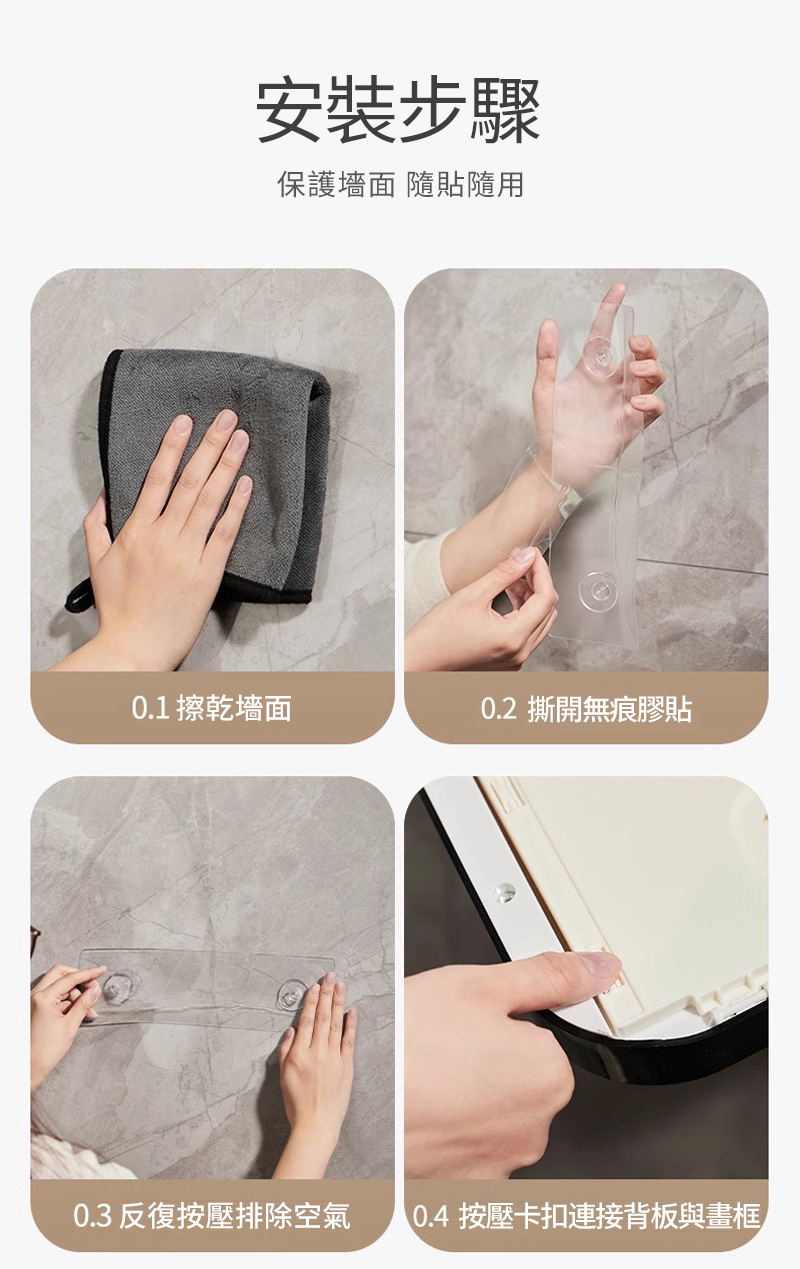 安裝步驟

保護墻面 隨貼隨用

0.1 擦乾墻面

0.2 撕開無痕膠貼

0.3 反復按壓排除空氣

0.4 按壓卡扣連接背板與畫框