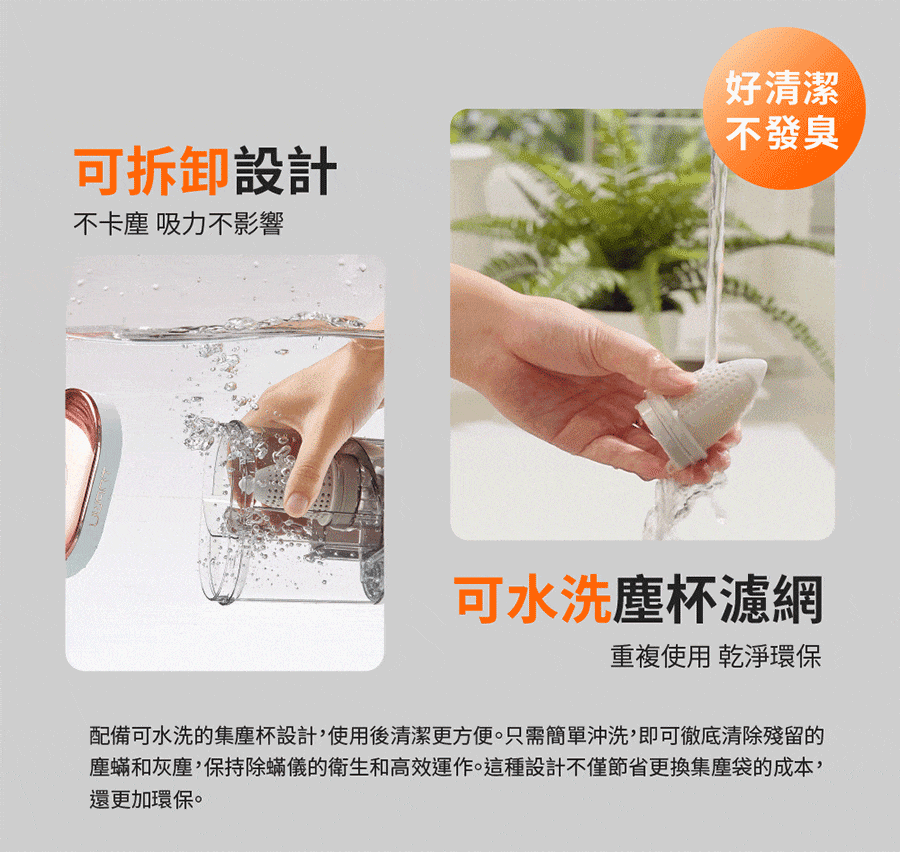 好清潔
不發臭

可拆卸設計
不卡塵 吸力不影響

可水洗塵杯濾網
重複使用 乾淨環保

配備可水洗的集塵杯設計，使用後清潔更方便。只需簡單沖洗，即可徹底清除殘留的塵蟎和灰塵，保持除蟎儀的衛生和高效運作。這種設計不僅節省更換集塵袋的成本，還更加環保。