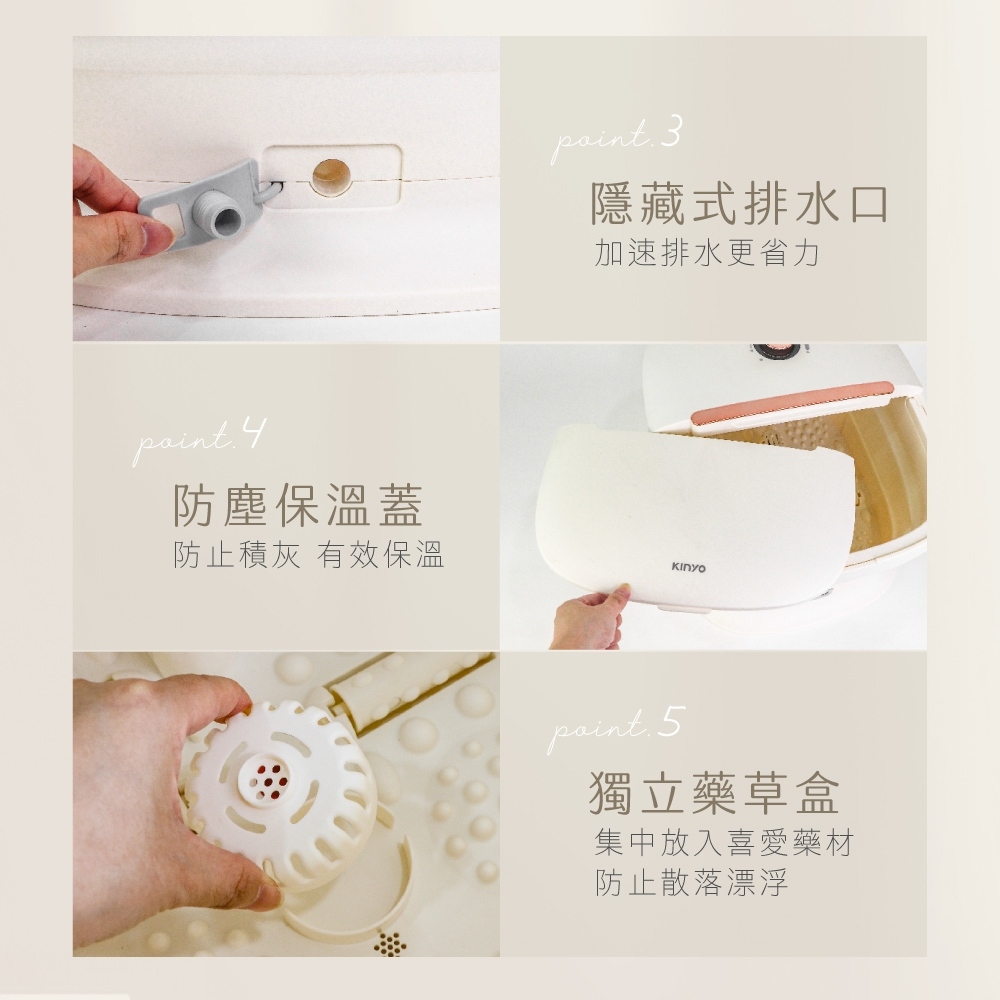 point.3
隱藏式排水口
加速排水更省力

point.4
防塵保溫蓋
防止積灰 有效保溫

KINYO

point.5
獨立藥草盒
集中放入喜愛藥材
防止散落漂浮