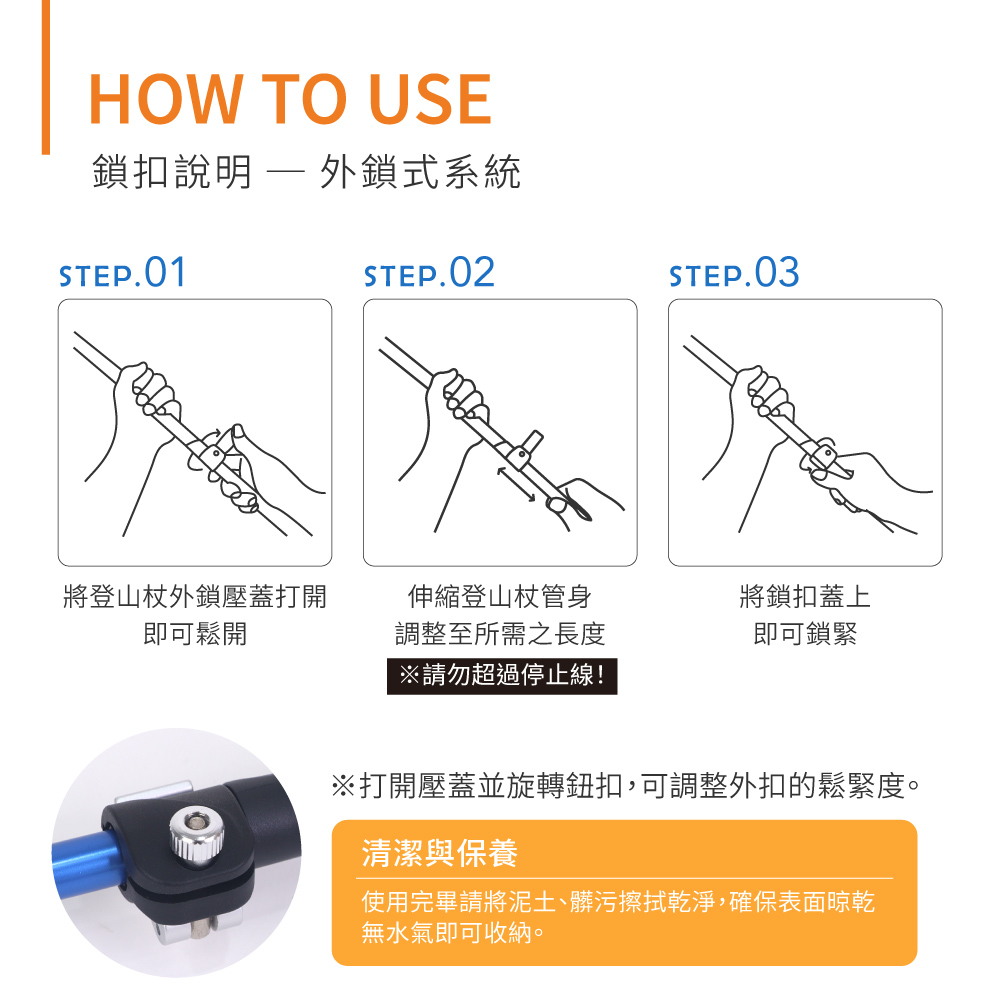 HOW TO USE

鎖扣說明 — 外鎖式系統

STEP.01

將登山杖外鎖壓蓋打開
即可鬆開

STEP.02

伸縮登山杖管身
調整至所需之長度
※請勿超過停止線!

STEP.03

將鎖扣蓋上
即可鎖緊

※打開壓蓋並旋轉鈕扣,可調整外扣的鬆緊度。

清潔與保養

使用完畢請將泥土、髒污擦拭乾淨,確保表面晾乾無水氣即可收納。