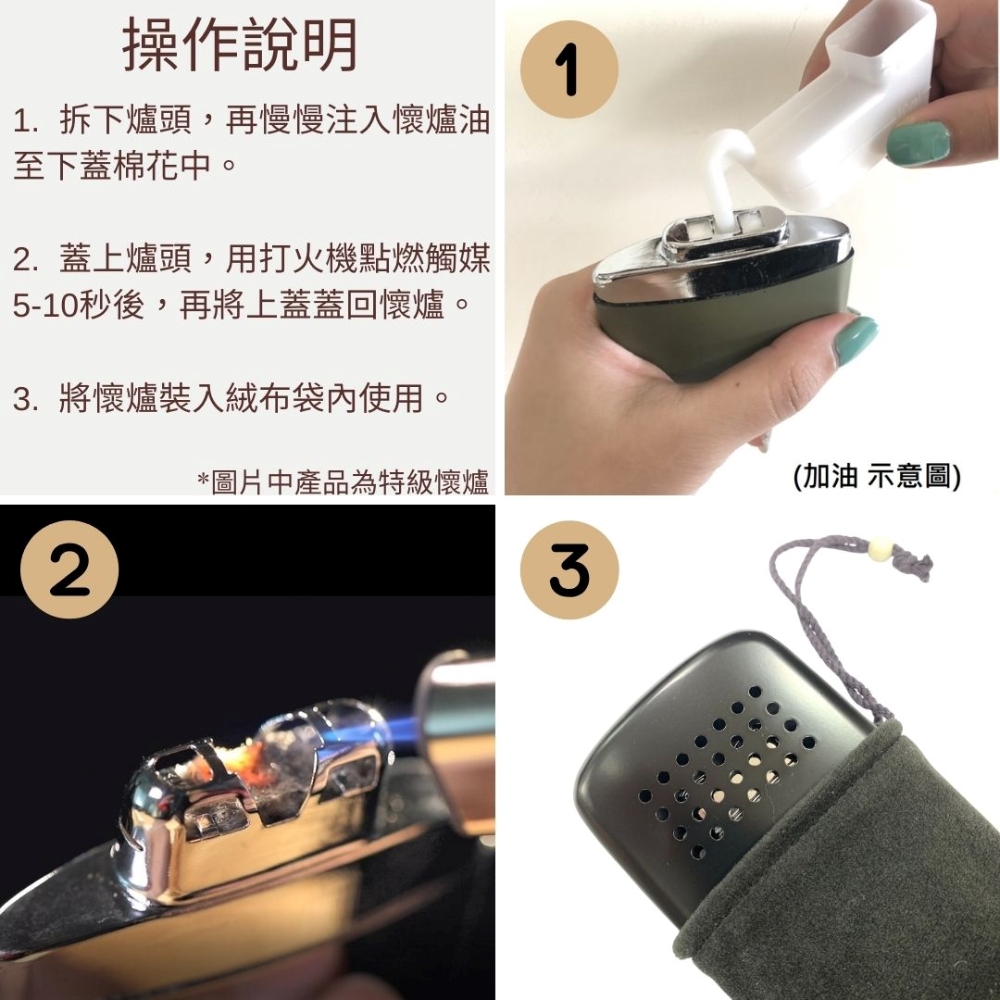 操作說明

1. 拆下爐頭，再慢慢注入懷爐油至下蓋棉花中。

2. 蓋上爐頭，用打火機點燃觸媒5-10秒後，再將上蓋蓋回懷爐。

3. 將懷爐裝入絨布袋內使用。

*圖片中產品為特級懷爐

1

(加油 示意圖)

2

3