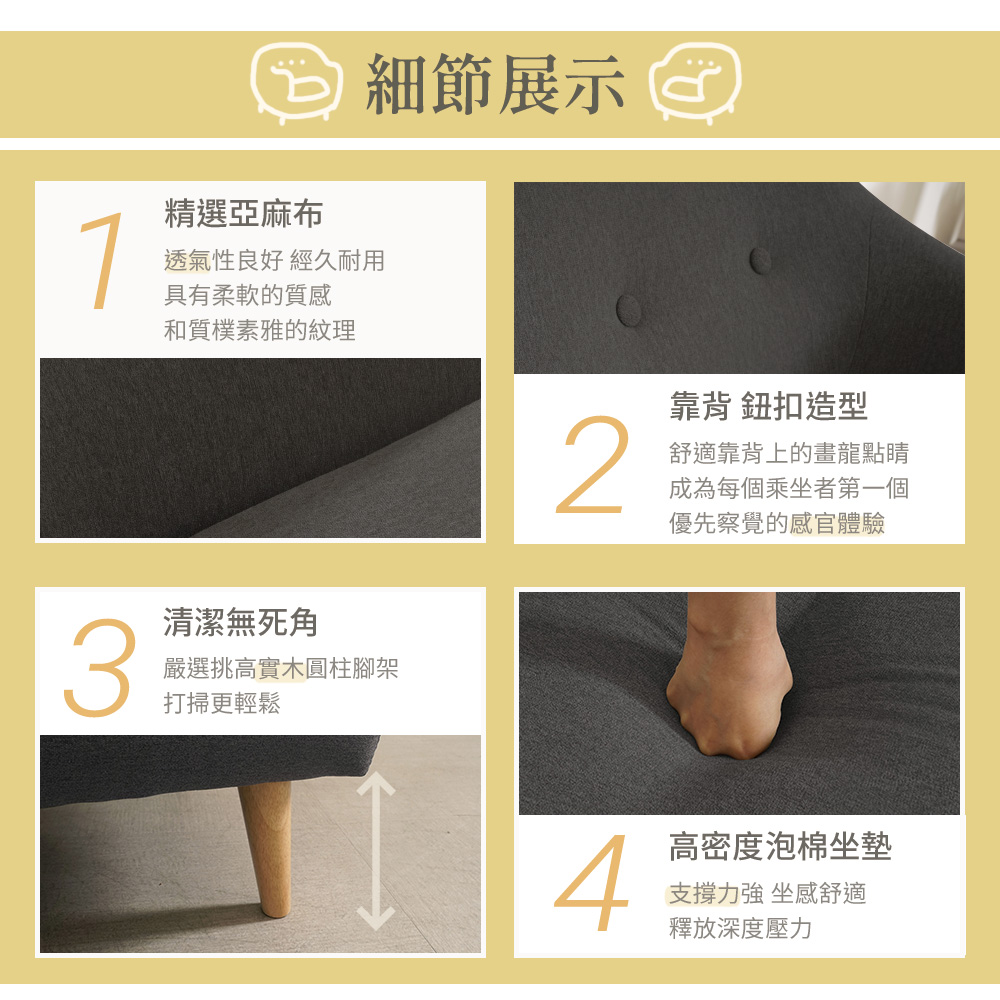 細節展示

1
精選亞麻布
透氣性良好 經久耐用
具有柔軟的質感
和質樸素雅的紋理

2
靠背 鈕扣造型
舒適靠背上的畫龍點睛
成為每個乘坐者第一個
優先察覺的感官體驗

3
清潔無死角
嚴選挑高實木圓柱腳架
打掃更輕鬆

4
高密度泡棉坐墊
支撐力強 坐感舒適
釋放深度壓力