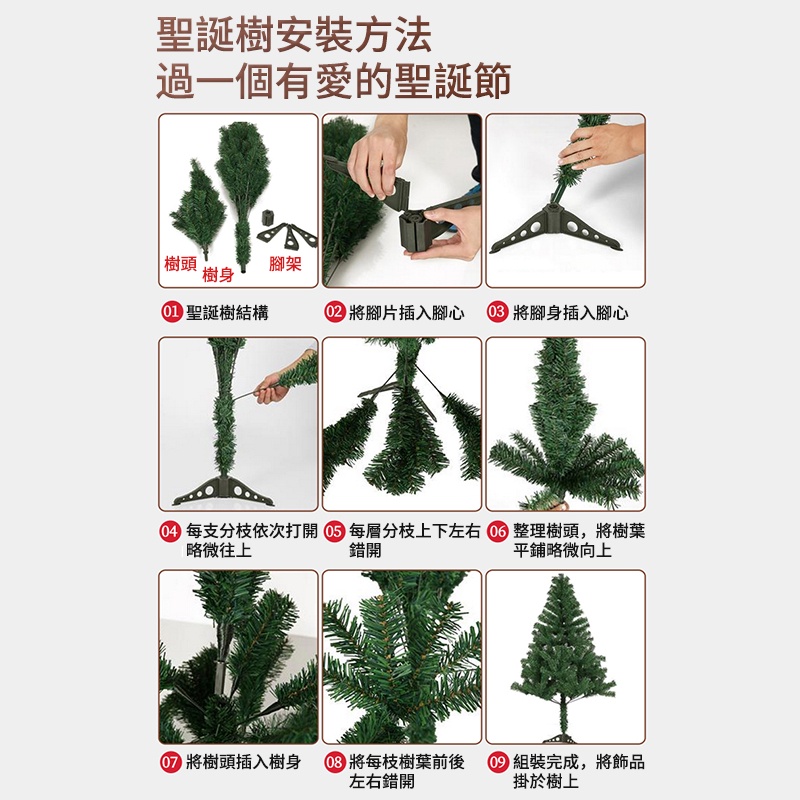 聖誕樹安裝方法
過一個有愛的聖誕節

樹頭
樹身
腳架

01 聖誕樹結構
02 將腳片插入腳心
03 將腳身插入腳心

04 每支分枝依次打開略微往上
05 每層分枝上下左右錯開
06 整理樹頭，將樹葉平鋪略微向上

07 將樹頭插入樹身
08 將每枝樹葉前後左右錯開
09 組裝完成，將飾品掛於樹上