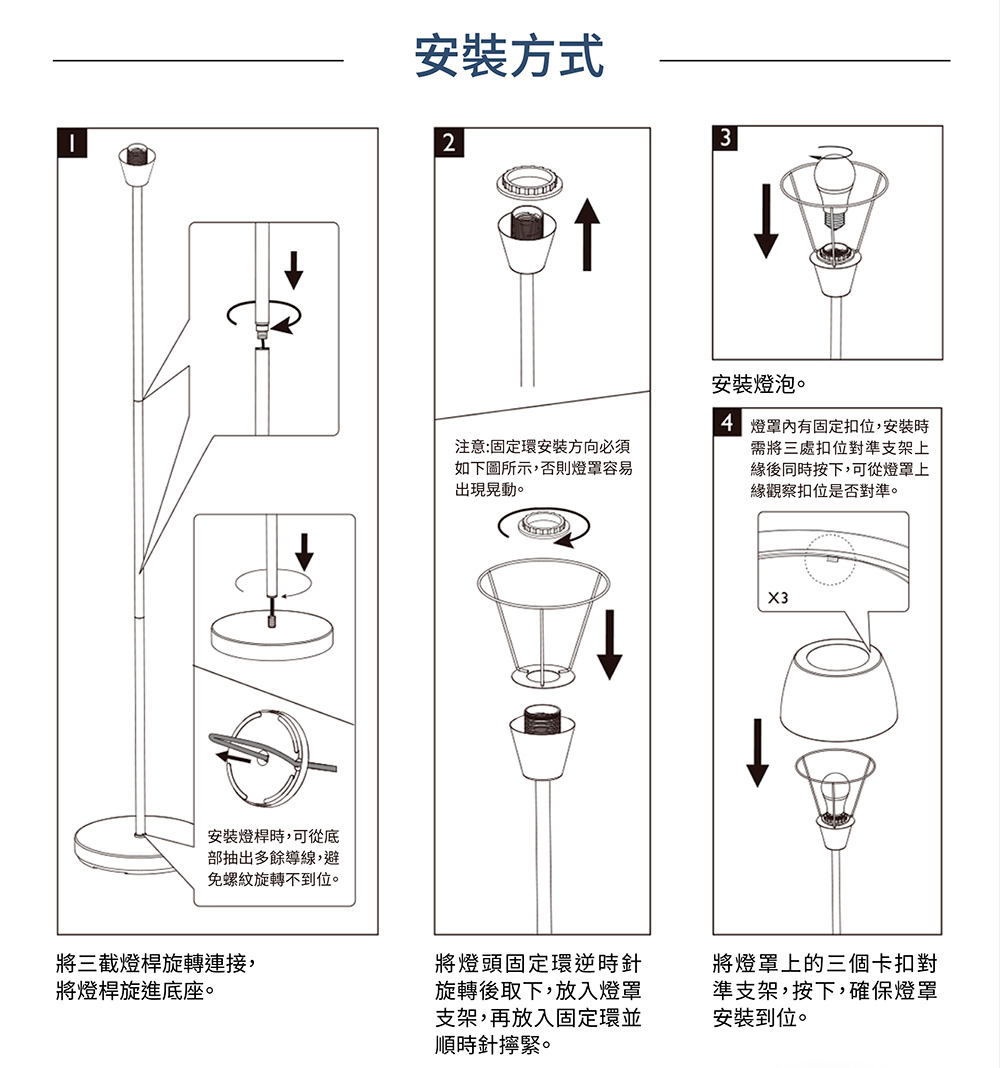 安裝方式

1

安裝燈桿時，可從底部抽出多餘導線，避免螺紋旋轉不到位。

將三截燈桿旋轉連接，將燈桿旋進底座。

2

注意:固定環安裝方向必須如下圖所示，否則燈罩容易出現晃動。

將燈頭固定環逆時針旋轉後取下，放入燈罩支架，再放入固定環並順時針擰緊。

3

安裝燈泡。

4

燈罩內有固定扣位，安裝時需將三處扣位對準支架上緣後同時按下，可從燈罩上緣觀察扣位是否對準。

X3

將燈罩上的三個卡扣對準支架，按下，確保燈罩安裝到位。