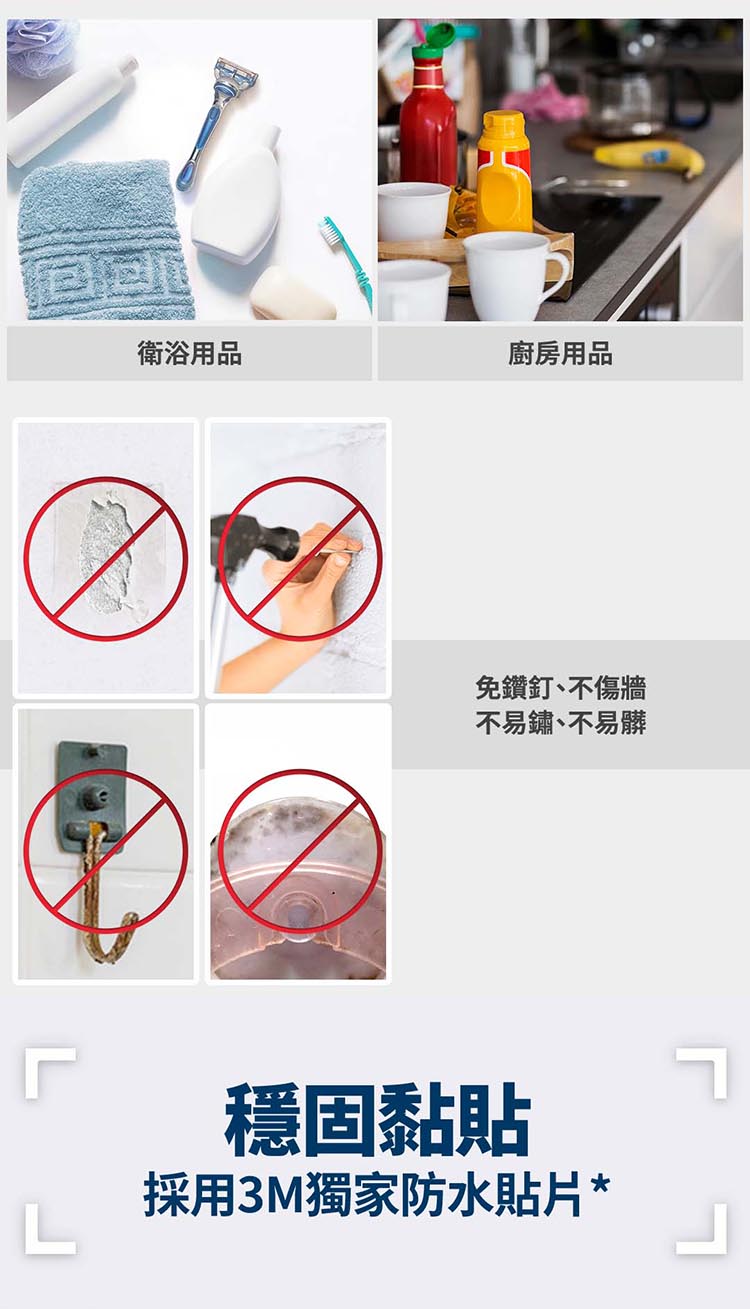 衛浴用品

廚房用品

免鑽釘、不傷牆
不易鏽、不易髒

穩固黏貼
採用3M獨家防水貼片*