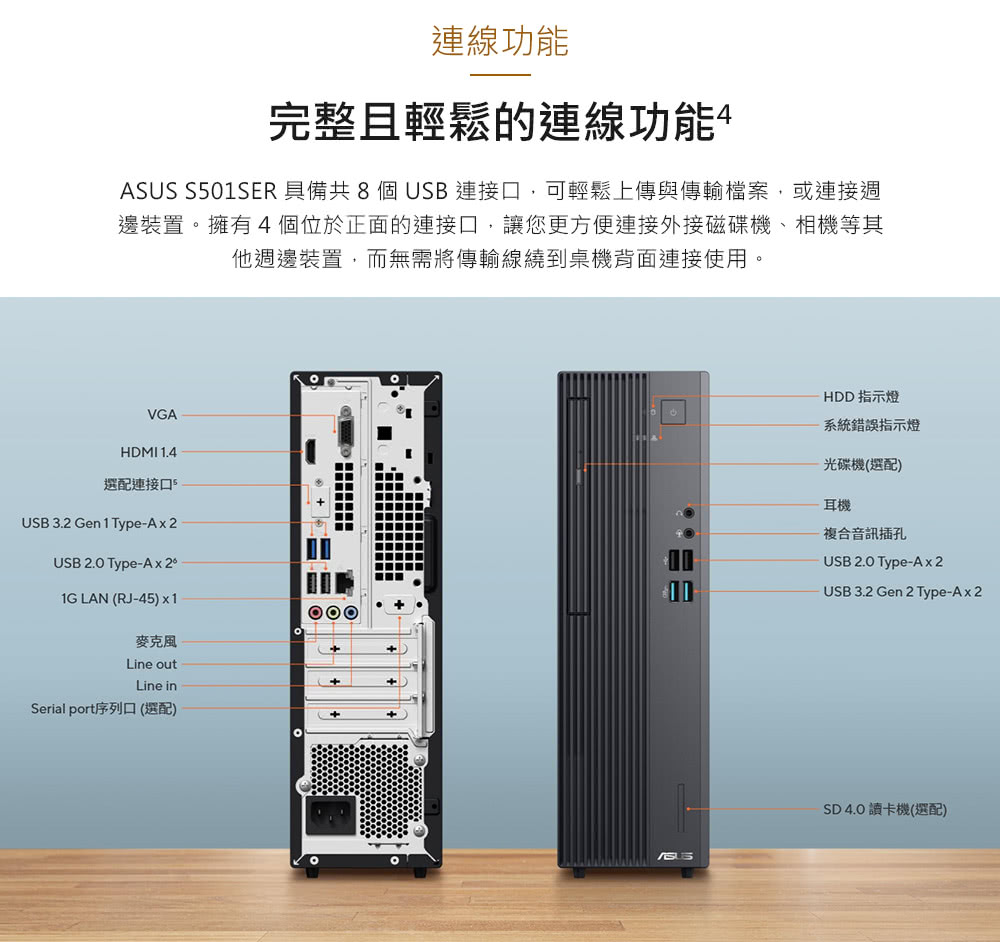 連線功能

完整且輕鬆的連線功能$^4$

ASUS S501SER 具備共 8 個 USB 連接口，可輕鬆上傳與傳輸檔案，或連接週邊裝置。擁有 4 個位於正面的連接口，讓您更方便連接外接磁碟機、相機等其他週邊裝置，而無需將傳輸線繞到桌機背面連接使用。

VGA
HDMI 1.4
選配連接口$^5$
USB 3.2 Gen 1 Type-A x 2
USB 2.0 Type-A x 2$^6$
1G LAN (RJ-45) x 1
麥克風
Line out
Line in
Serial port序列口 (選配)

HDD 指示燈
系統錯誤指示燈
光碟機(選配)
耳機
複合音訊插孔
USB 2.0 Type-A x 2
USB 3.2 Gen 2 Type-A x 2
SD 4.0 讀卡機(選配)

ASUS