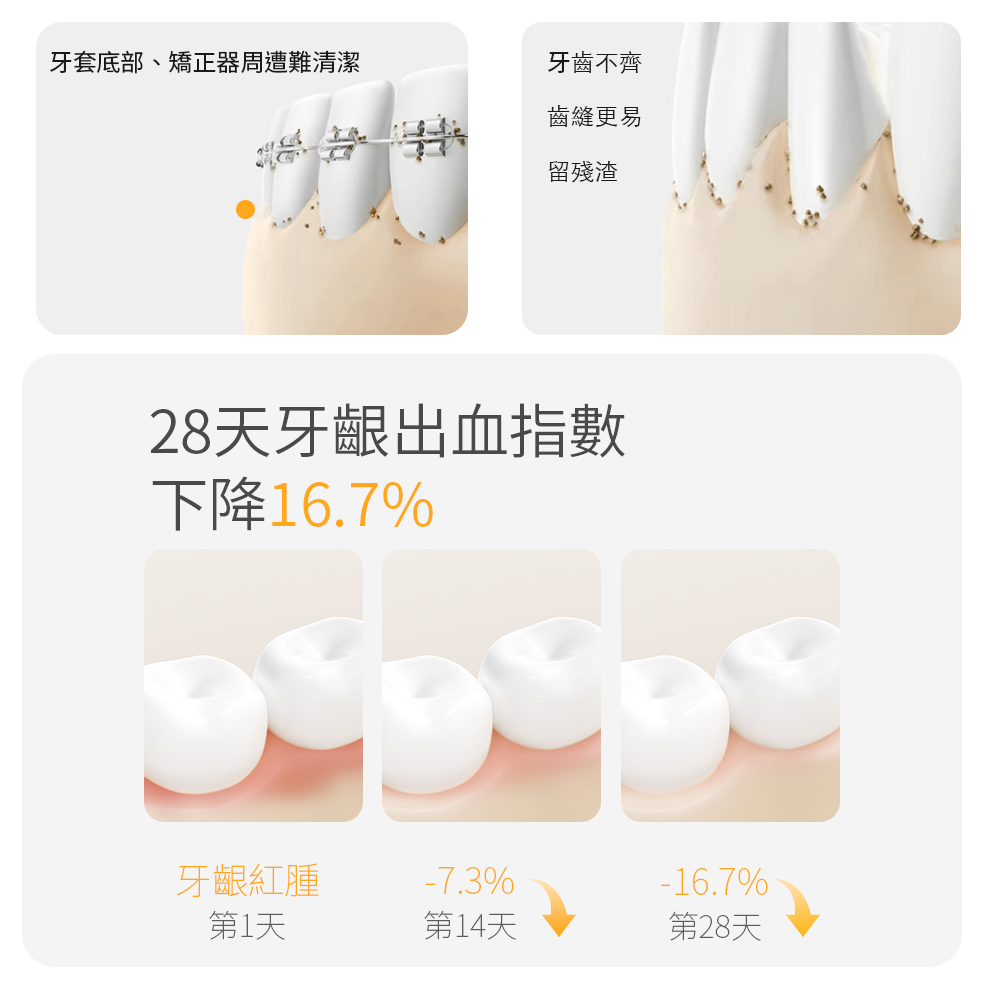 牙套底部、矯正器周遭難清潔

牙齒不齊
齒縫更易
留殘渣

28天牙齦出血指數
下降16.7%

牙齦紅腫
第1天

-7.3%
第14天

-16.7%
第28天