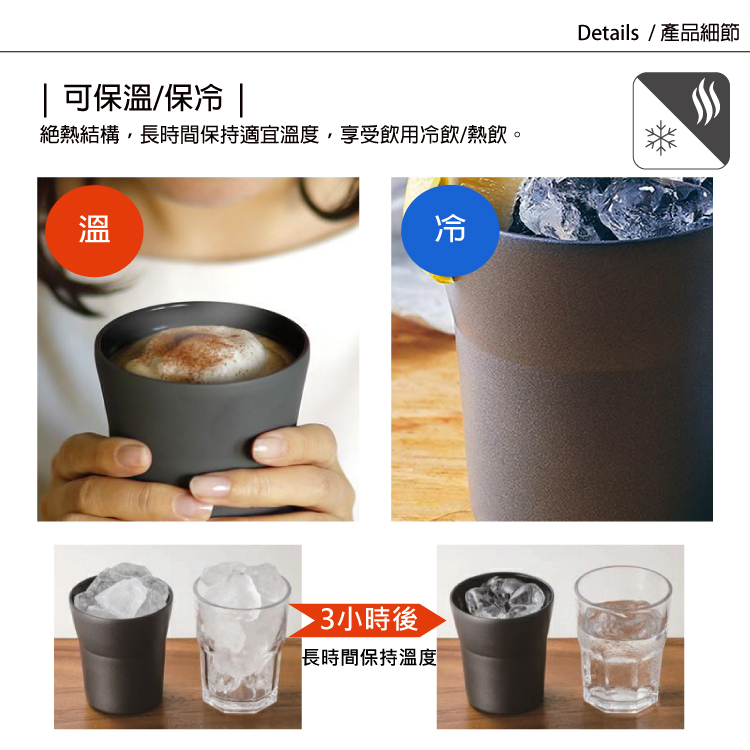 Details / 產品細節

| 可保溫/保冷 |
絕熱結構，長時間保持適宜溫度，享受飲用冷飲/熱飲。

溫

冷

3小時後
長時間保持溫度