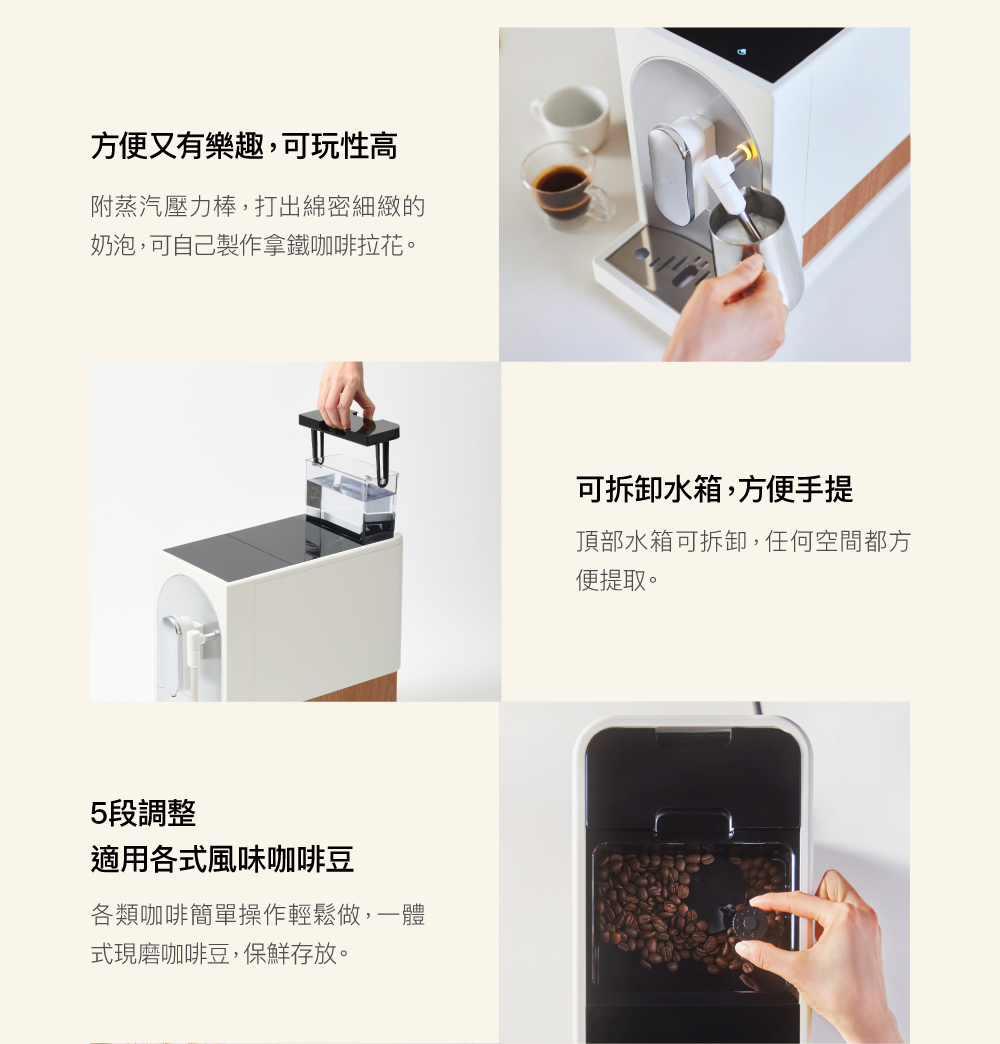 方便又有樂趣，可玩性高

附蒸汽壓力棒，打出綿密細緻的奶泡，可自己製作拿鐵咖啡拉花。

可拆卸水箱，方便手提

頂部水箱可拆卸，任何空間都方便提取。

5段調整
適用各式風味咖啡豆

各類咖啡簡單操作輕鬆做，一體式現磨咖啡豆，保鮮存放。