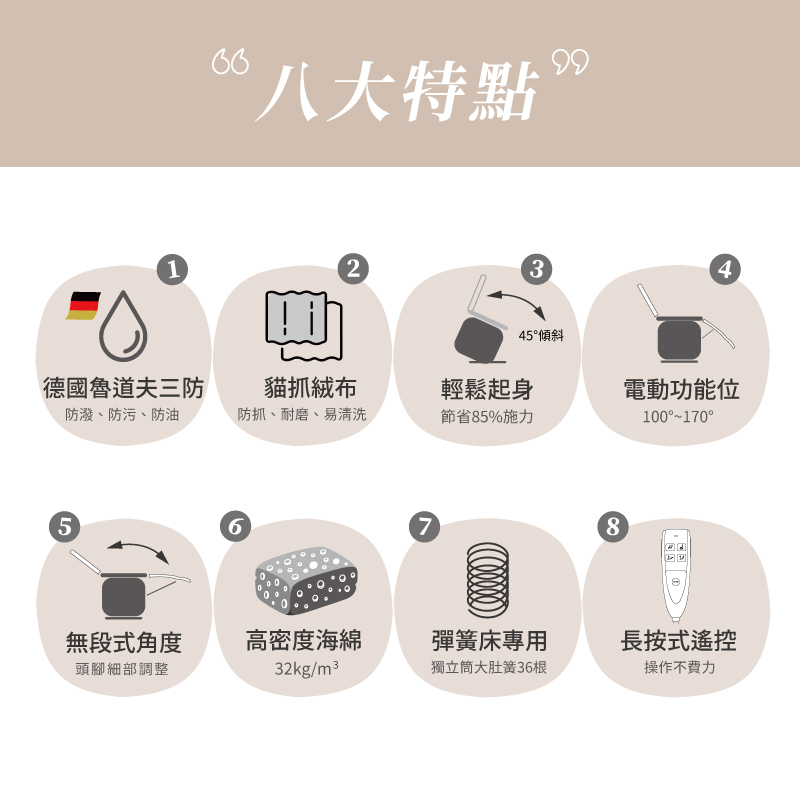 “八大特點”

1
德國魯道夫三防
防潑、防污、防油

2
貓抓絨布
防抓、耐磨、易清洗

3
45°傾斜
輕鬆起身
節省85%施力

4
電動功能位
100°~170°

5
無段式角度
頭腳細部調整

6
高密度海綿
$32kg/m^3$

7
彈簧床專用
獨立筒大肚簧36根

8
長按式遙控
操作不費力