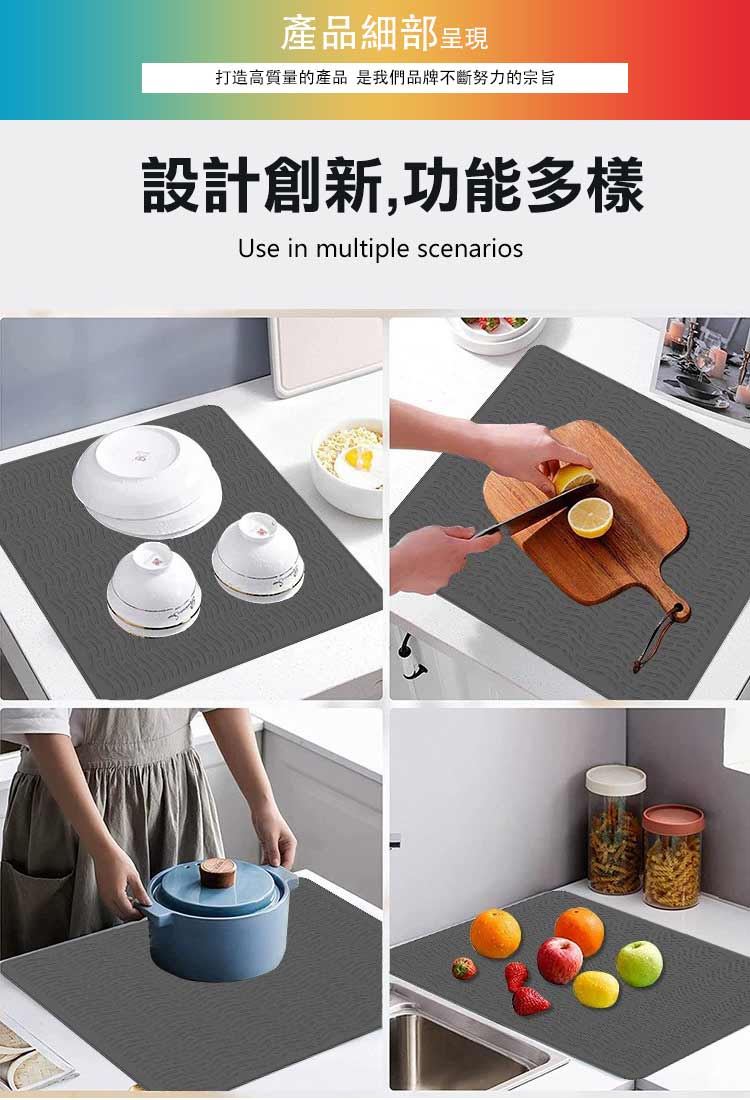 產品細部呈現

打造高質量的產品 是我們品牌不斷努力的宗旨

設計創新,功能多樣

Use in multiple scenarios