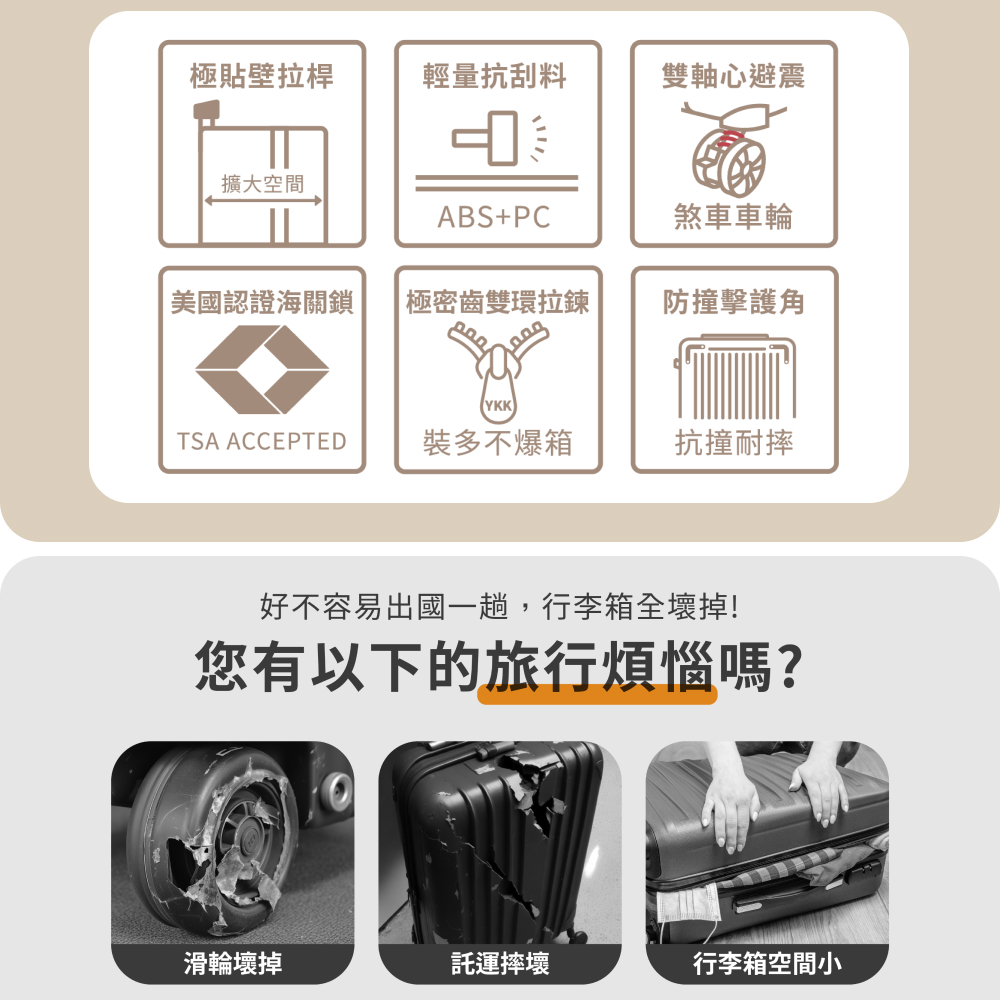 極貼壁拉桿

擴大空間

輕量抗刮料

ABS+PC

雙軸心避震

煞車車輪

美國認證海關鎖

TSA ACCEPTED

極密齒雙環拉鍊

YKK

裝多不爆箱

防撞擊護角

抗撞耐摔

好不容易出國一趟，行李箱全壞掉!

您有以下的旅行煩惱嗎?

滑輪壞掉

託運摔壞

行李箱空間小