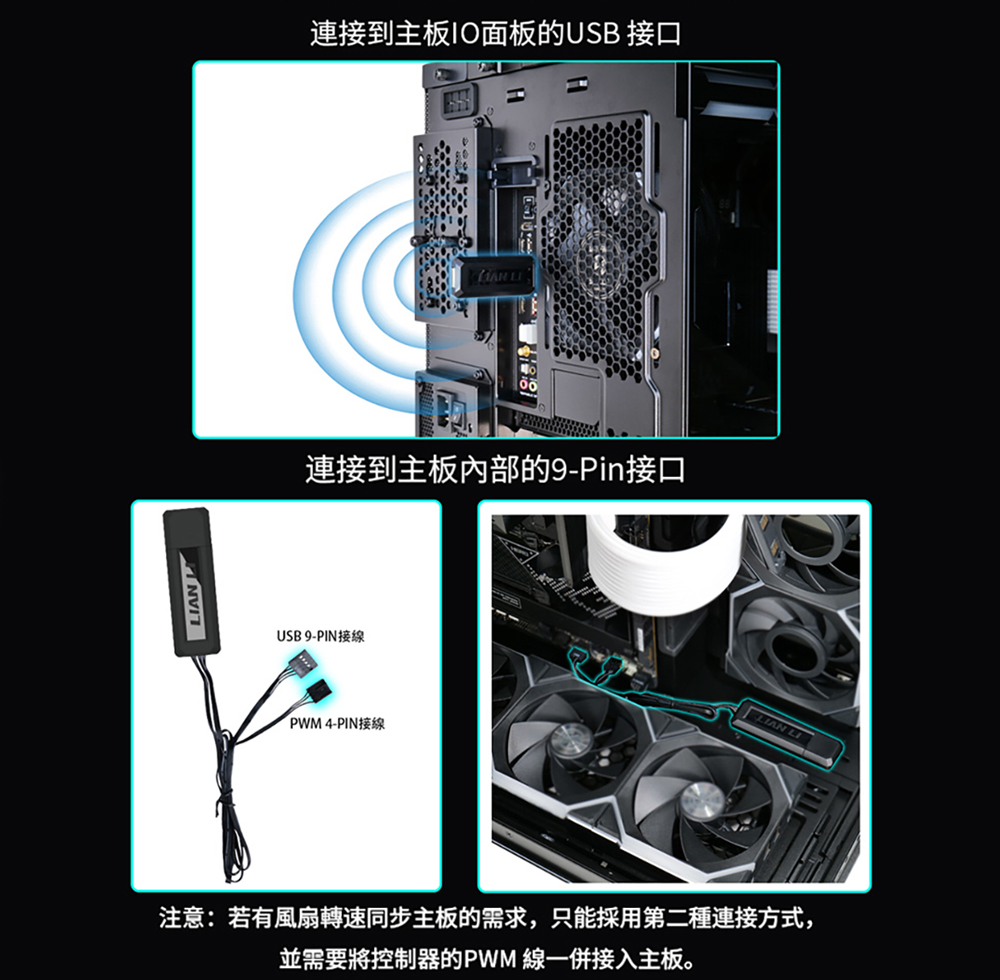 連接到主板IO面板的USB 接口

LIAN LI

連接到主板內部的9-Pin接口

LIAN LI

USB 9-PIN接線

PWM 4-PIN接線

LIAN LI

注意：若有風扇轉速同步主板的需求，只能採用第二種連接方式，並需要將控制器的PWM 線一併接入主板。