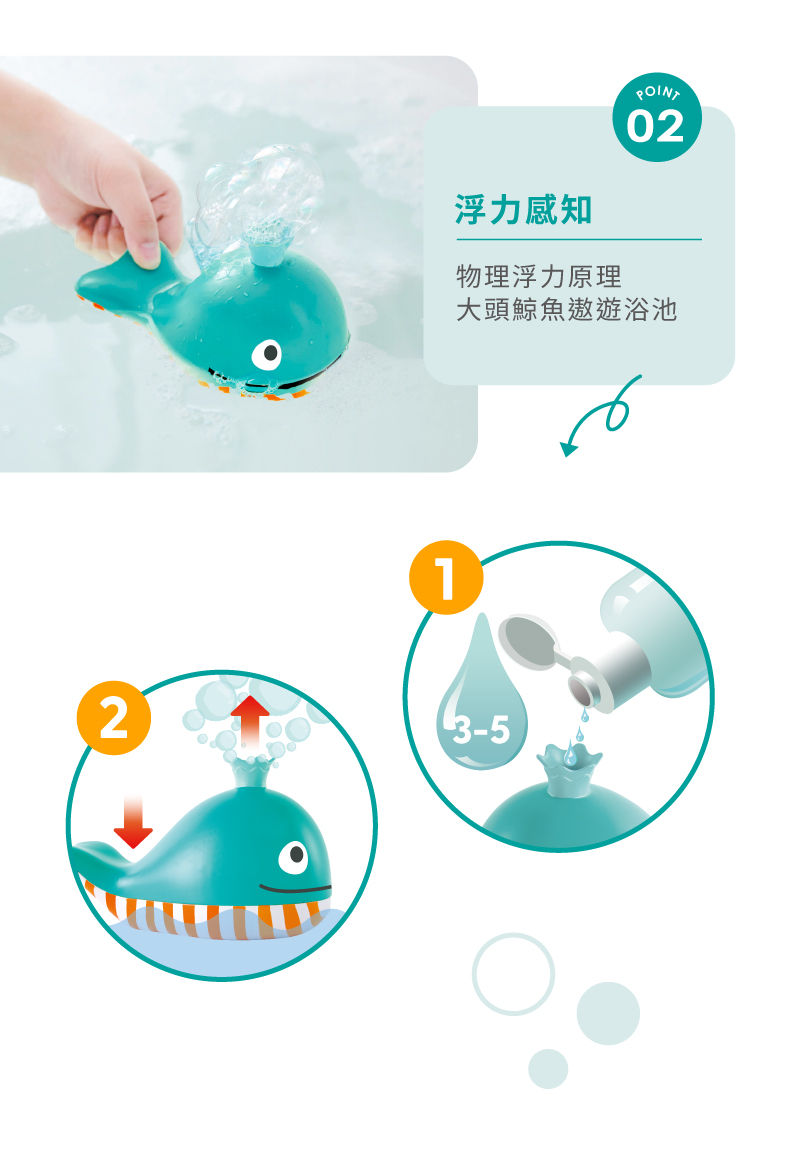 POINT
02

浮力感知

物理浮力原理
大頭鯨魚遨遊浴池

1

3-5

2