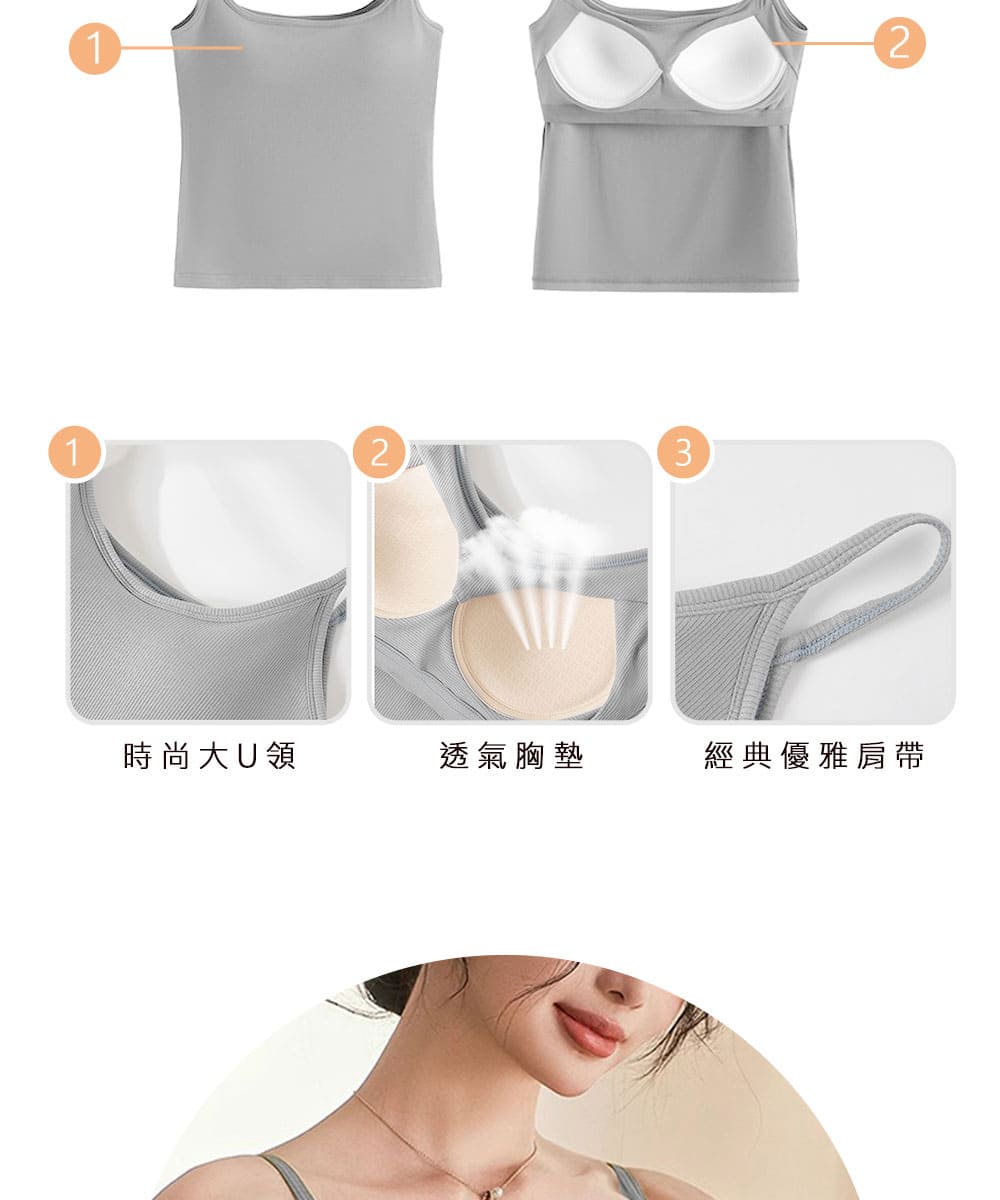 1

2

1

2

3

時尚大U領

透氣胸墊

經典優雅肩帶