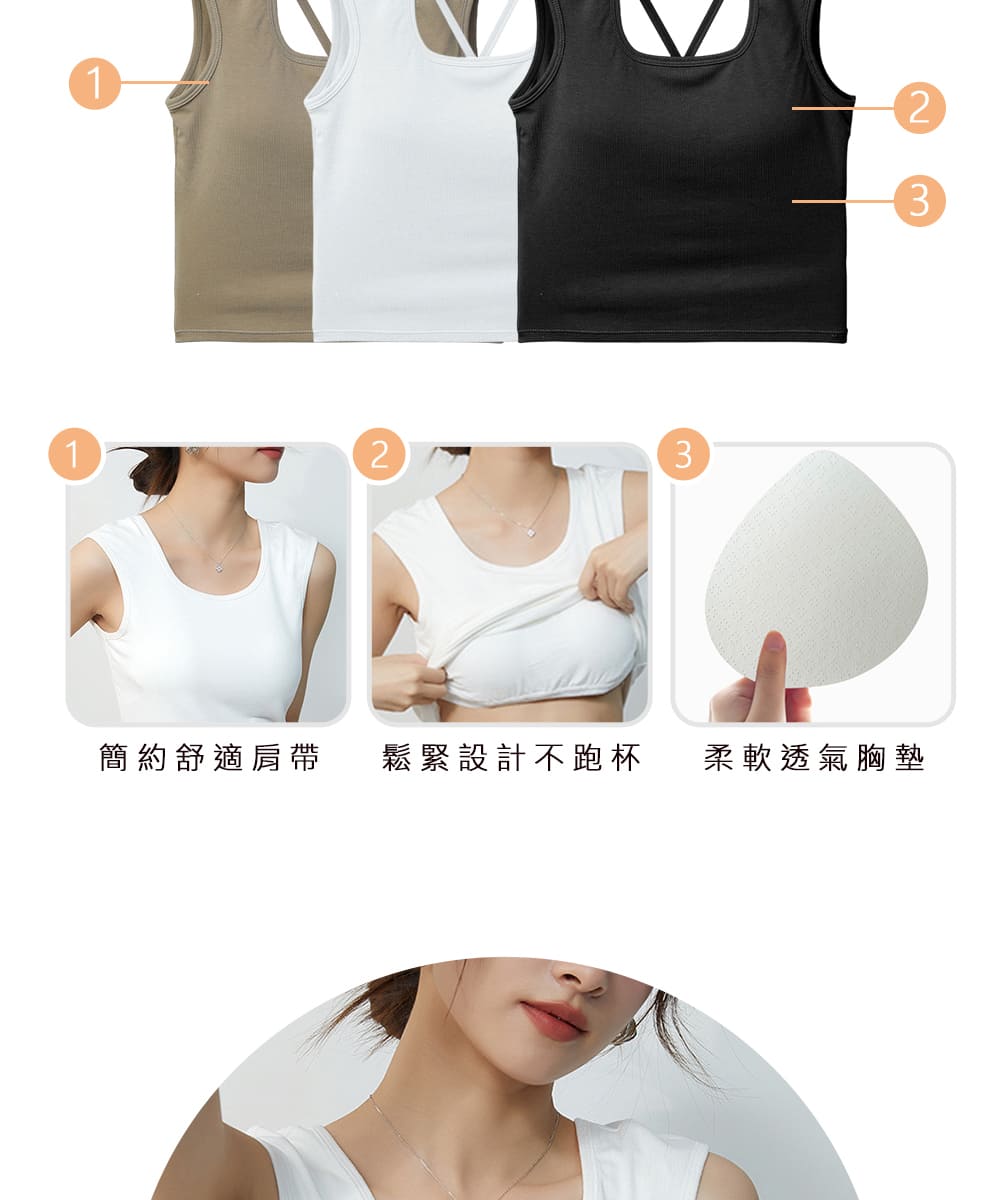 1
2
3

1
2
3

簡約舒適肩帶

鬆緊設計不跑杯

柔軟透氣胸墊