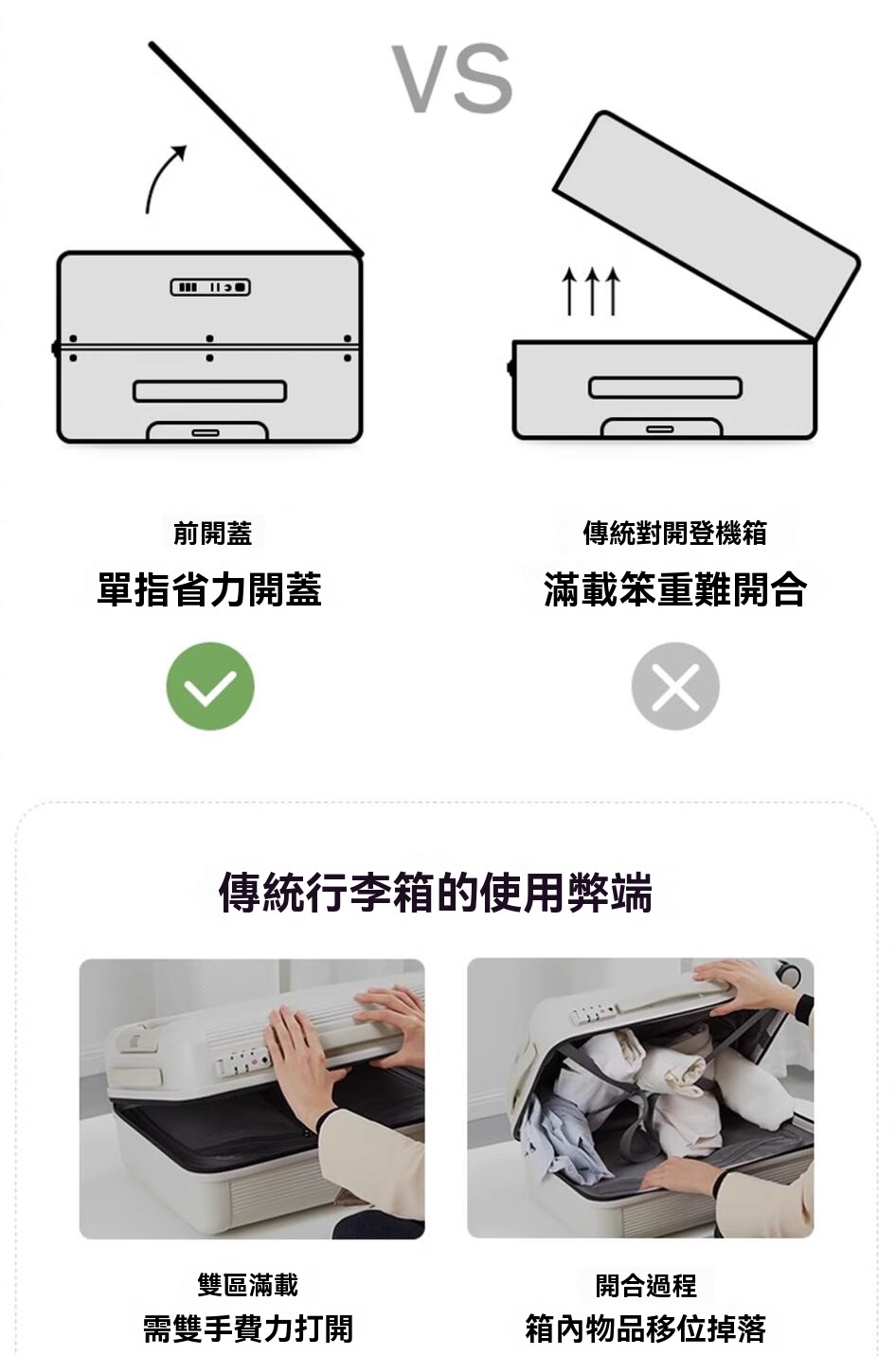 VS

前開蓋
單指省力開蓋

傳統對開登機箱
滿載笨重難開合

傳統行李箱的使用弊端

雙區滿載
需雙手費力打開

開合過程
箱內物品移位掉落