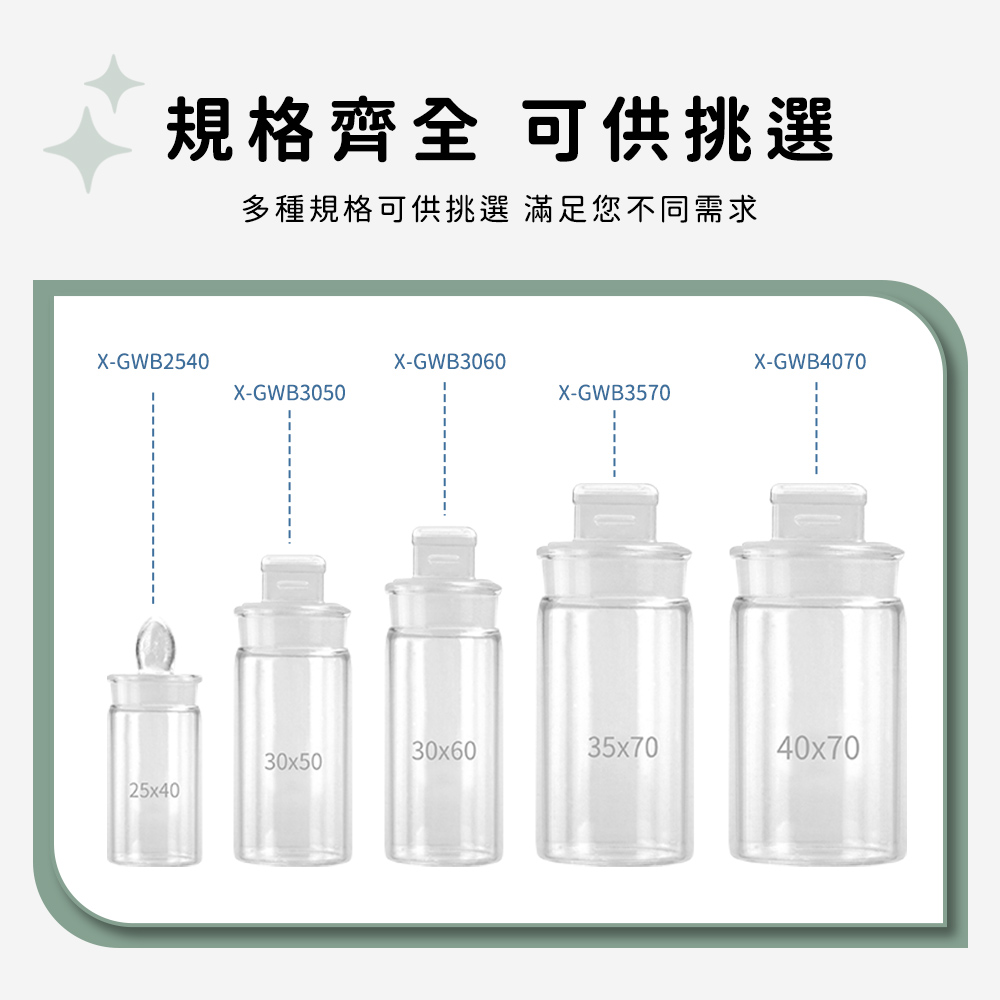 規格齊全 可供挑選

多種規格可供挑選 滿足您不同需求

X-GWB2540

X-GWB3050

X-GWB3060

X-GWB3570

X-GWB4070

25x40

30x50

30x60

35x70

40x70