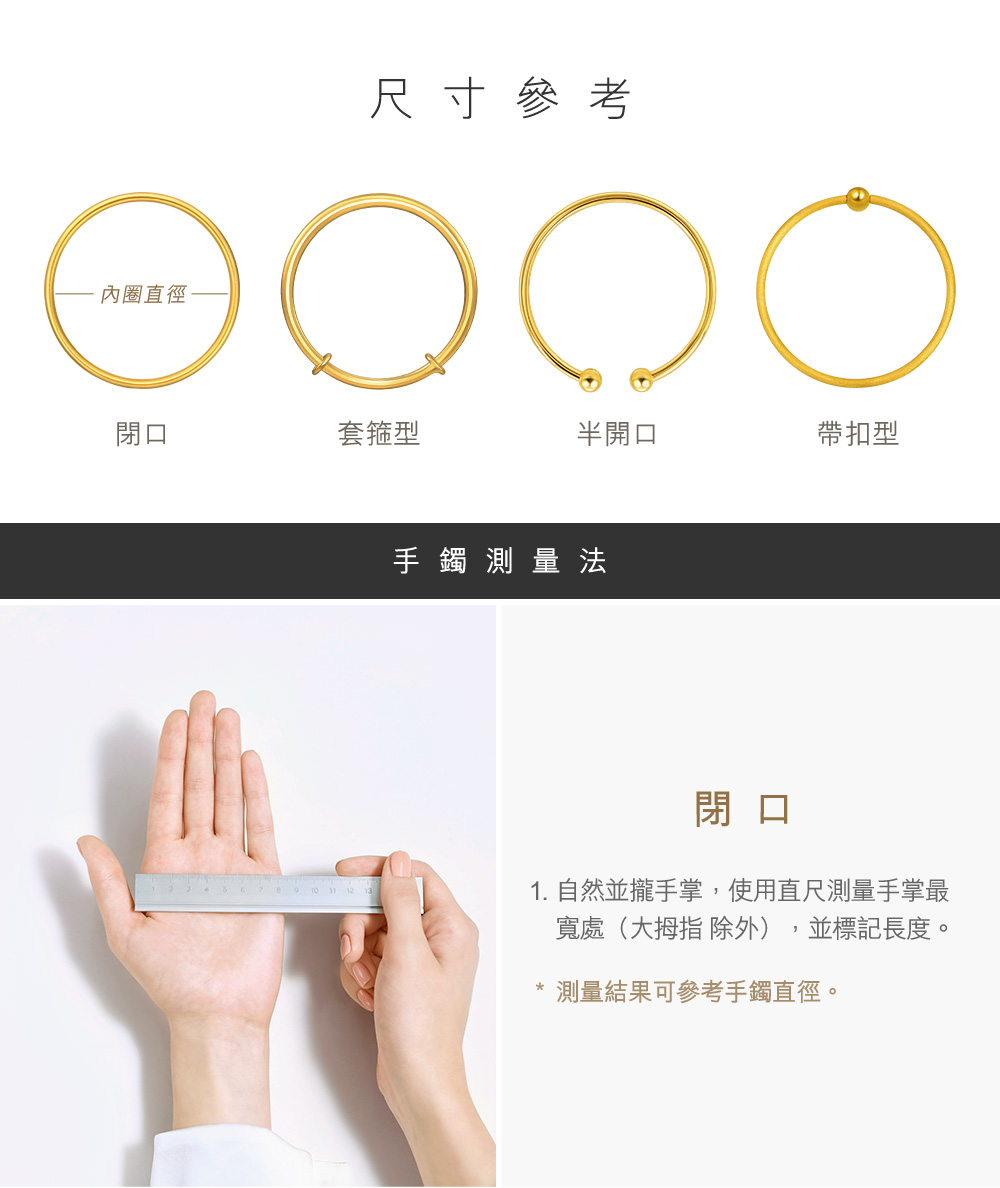 尺寸參考

內圈直徑

閉口

套箍型

半開口

帶扣型

手鐲測量法

1 2 3 4 5 6 7 8 9 10 11 12 13

閉口

1. 自然並攏手掌，使用直尺測量手掌最寬處（大拇指 除外），並標記長度。

* 測量結果可參考手鐲直徑。