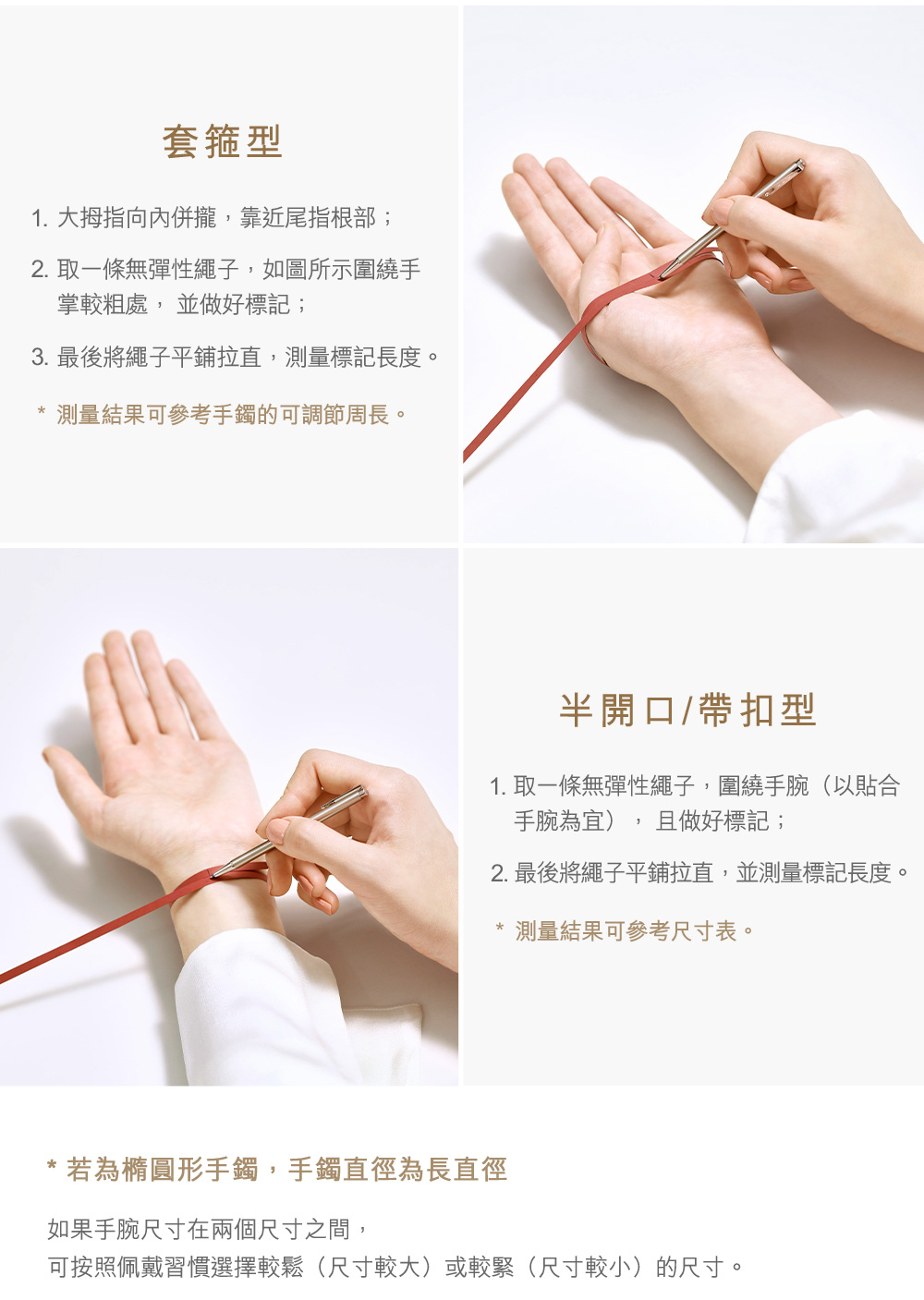 套箍型

1. 大拇指向內併攏，靠近尾指根部；

2. 取一條無彈性繩子，如圖所示圍繞手掌較粗處， 並做好標記；

3. 最後將繩子平鋪拉直，測量標記長度。

* 測量結果可參考手鐲的可調節周長。

半開口/帶扣型

1. 取一條無彈性繩子，圍繞手腕（以貼合手腕為宜）， 且做好標記；

2. 最後將繩子平鋪拉直，並測量標記長度。

* 測量結果可參考尺寸表。

* 若為橢圓形手鐲，手鐲直徑為長直徑

如果手腕尺寸在兩個尺寸之間，
可按照佩戴習慣選擇較鬆（尺寸較大）或較緊（尺寸較小）的尺寸。