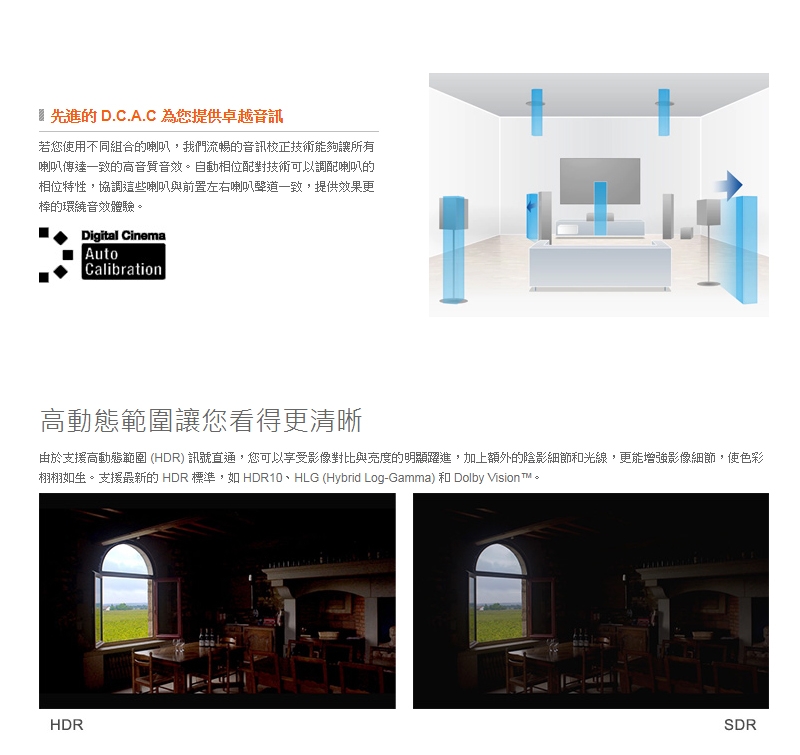 先進的 D.C.A.C 為您提供卓越音訊

若您使用不同組合的喇叭，我們流暢的音訊校正技術能夠讓所有喇叭傳達一致的高音質音效。自動相位配對技術可以調配喇叭的相位特性，協調這些喇叭與前置左右喇叭聲道一致，提供效果更棒的環繞音效體驗。

Digital Cinema
Auto
Calibration

高動態範圍讓您看得更清晰

由於支援高動態範圍 (HDR) 訊號直通，您可以享受影像對比與亮度的明顯躍進，加上額外的陰影細節和光線，更能增強影像細節，使色彩栩栩如生。支援最新的 HDR 標準，如 HDR10、HLG (Hybrid Log-Gamma) 和 Dolby Vision™。

HDR

SDR