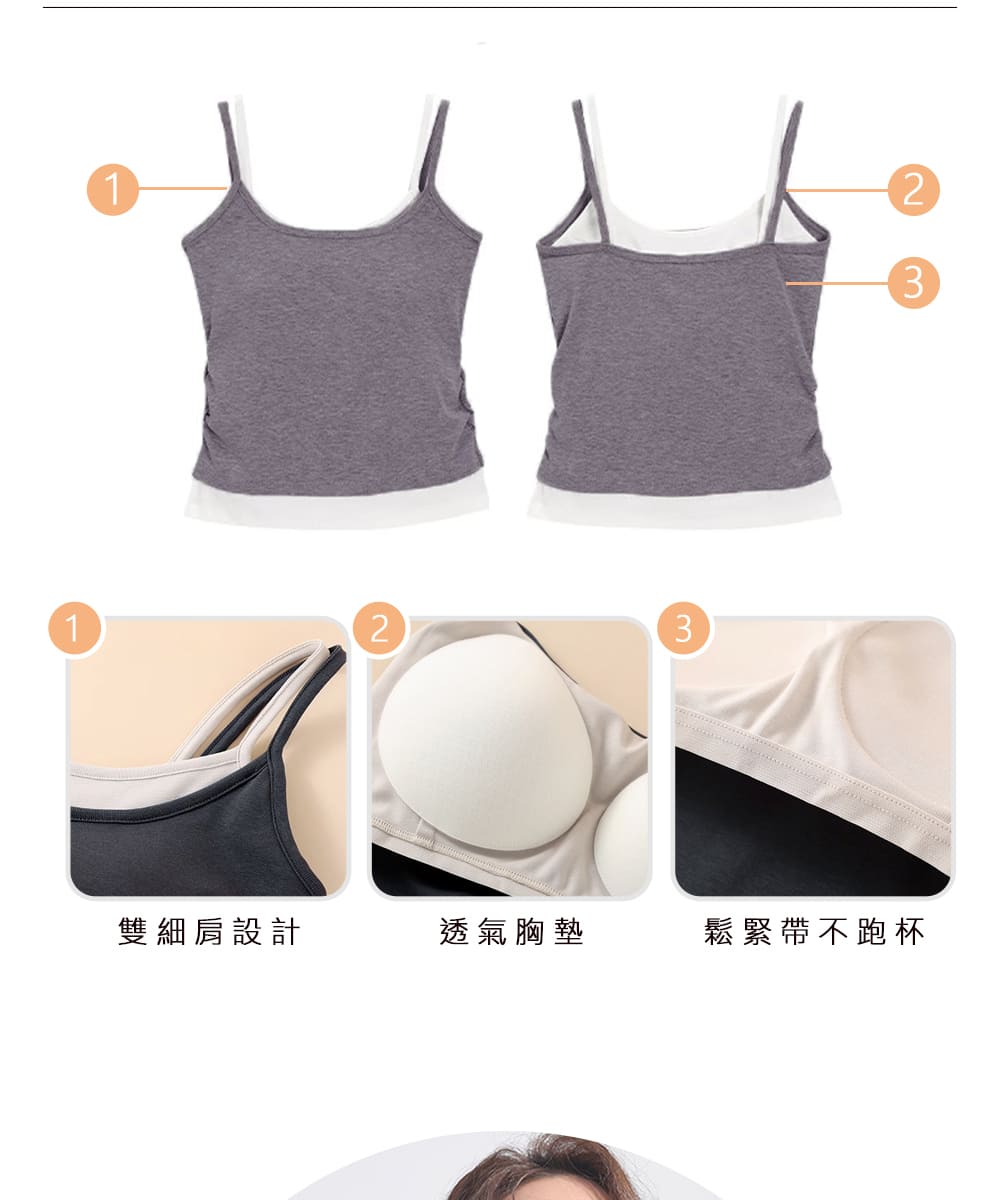 1

2

3

1

2

3

雙細肩設計

透氣胸墊

鬆緊帶不跑杯