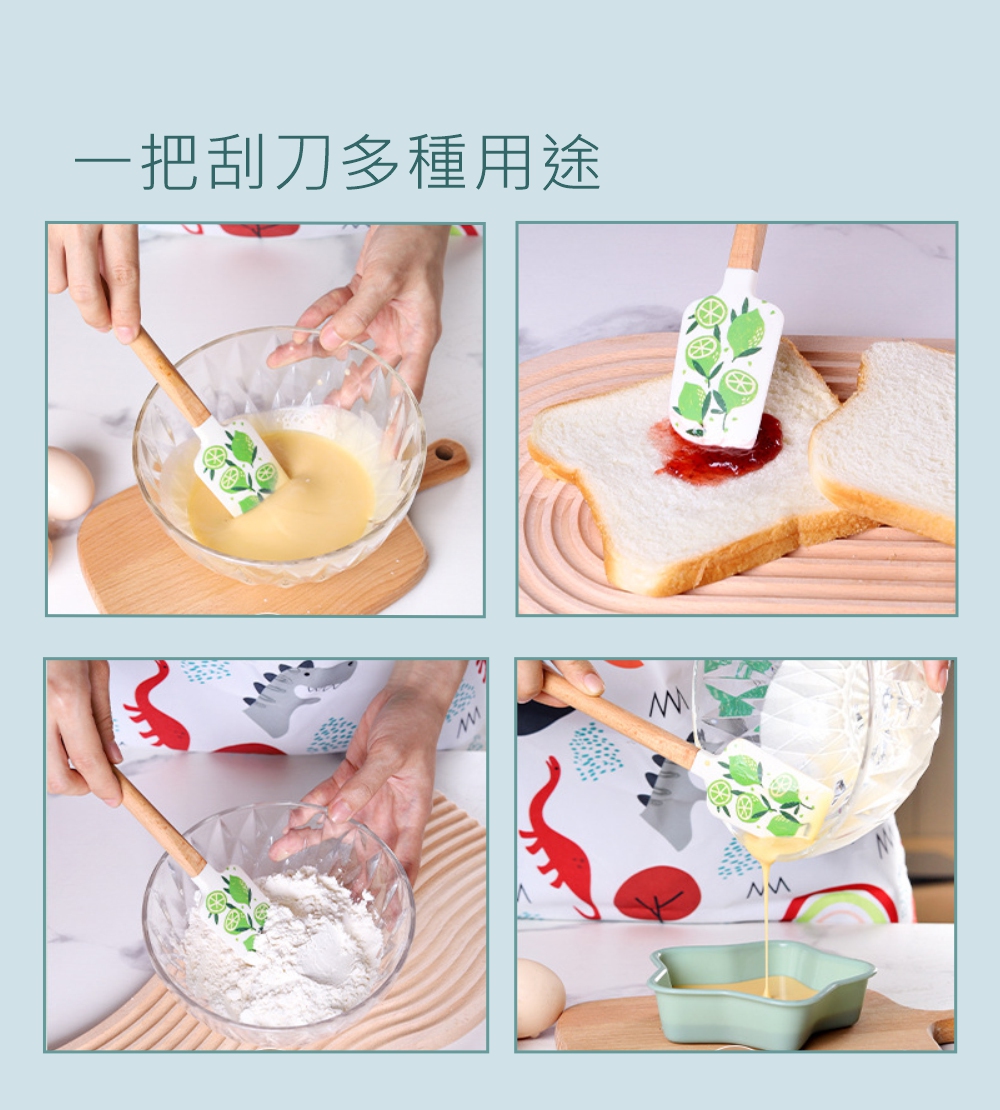 一把刮刀多種用途