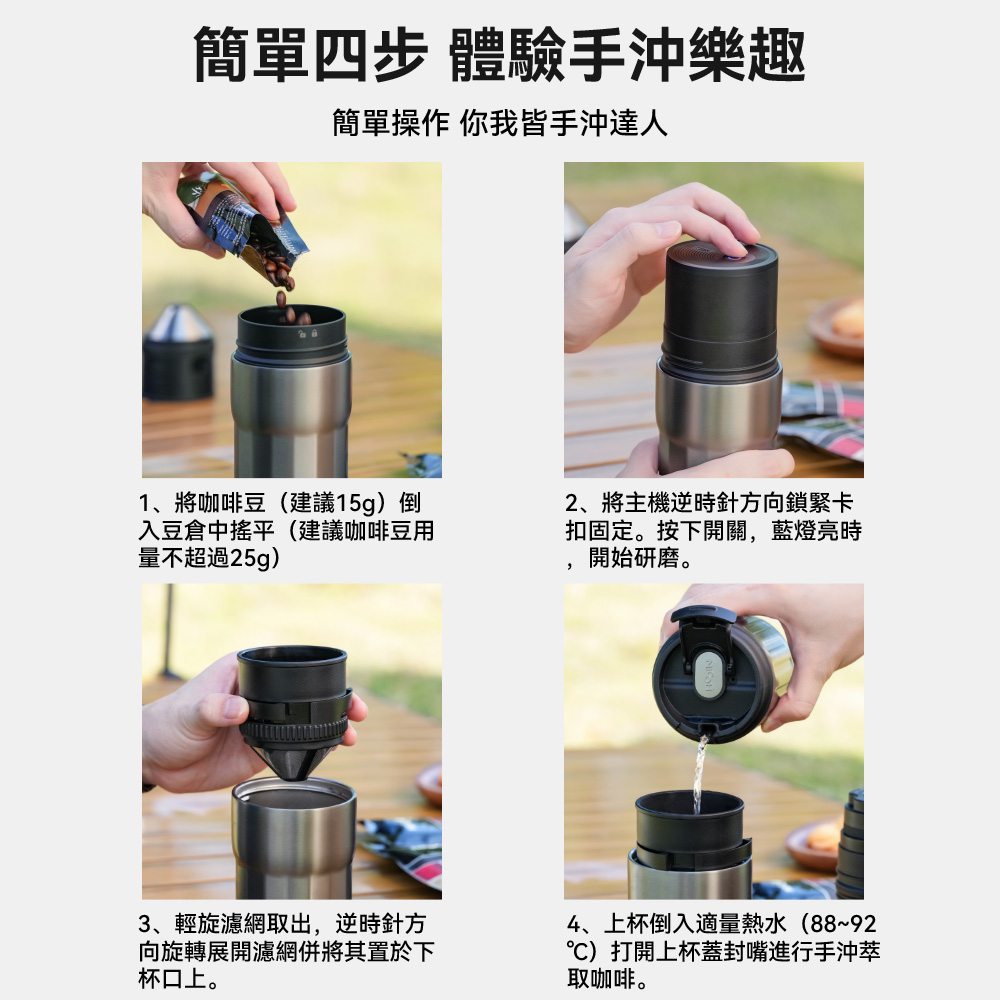 簡單四步 體驗手沖樂趣

簡單操作 你我皆手沖達人

1、將咖啡豆（建議15g）倒入豆倉中搖平（建議咖啡豆用量不超過25g）

2、將主機逆時針方向鎖緊卡扣固定。按下開關，藍燈亮時，開始研磨。

3、輕旋濾網取出，逆時針方向旋轉展開濾網併將其置於下杯口上。

4、上杯倒入適量熱水（88~92℃）打開上杯蓋封嘴進行手沖萃取咖啡。