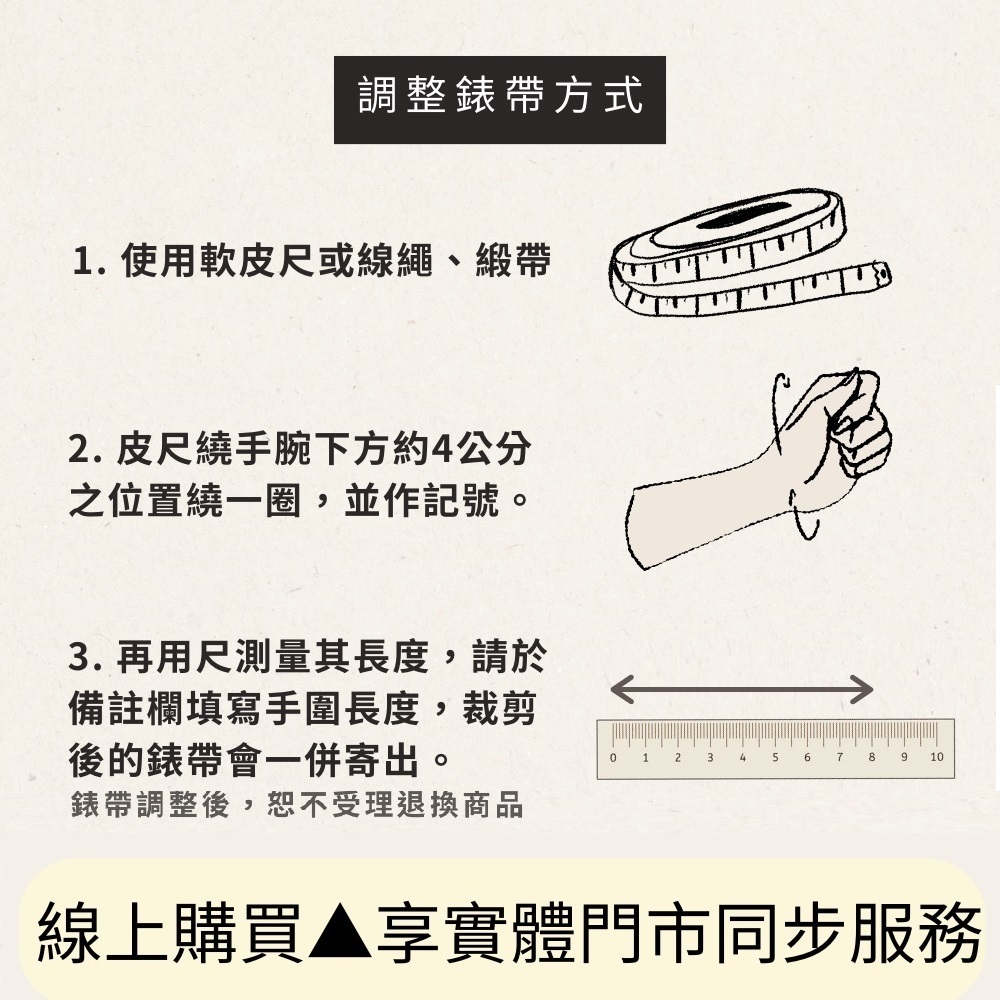 調整錶帶方式

1. 使用軟皮尺或線繩、緞帶

2. 皮尺繞手腕下方約4公分之位置繞一圈，並作記號。

3. 再用尺測量其長度，請於備註欄填寫手圍長度，裁剪後的錶帶會一併寄出。
錶帶調整後，恕不受理退換商品

0 1 2 3 4 5 6 7 8 9 10

線上購買▲享實體門市同步服務