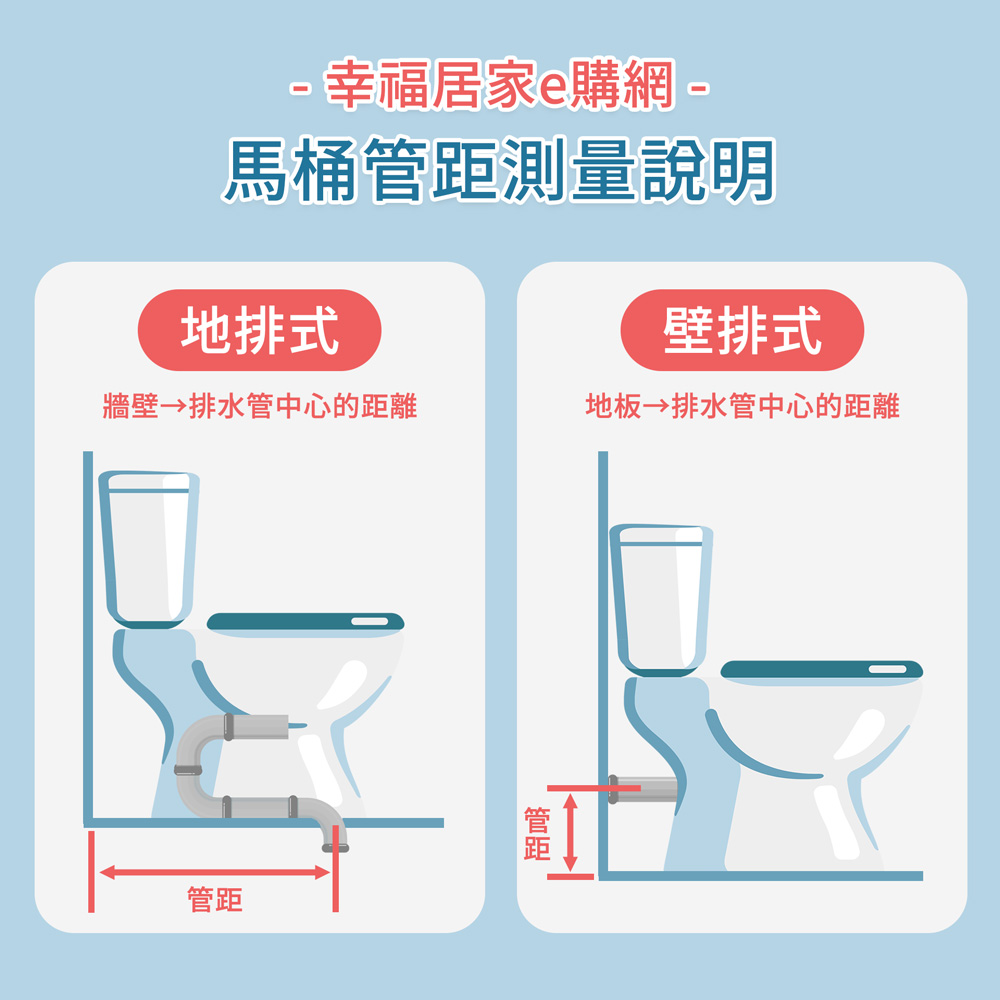 - 幸福居家e購網 -
馬桶管距測量說明

地排式
牆壁→排水管中心的距離
管距

壁排式
地板→排水管中心的距離
管距