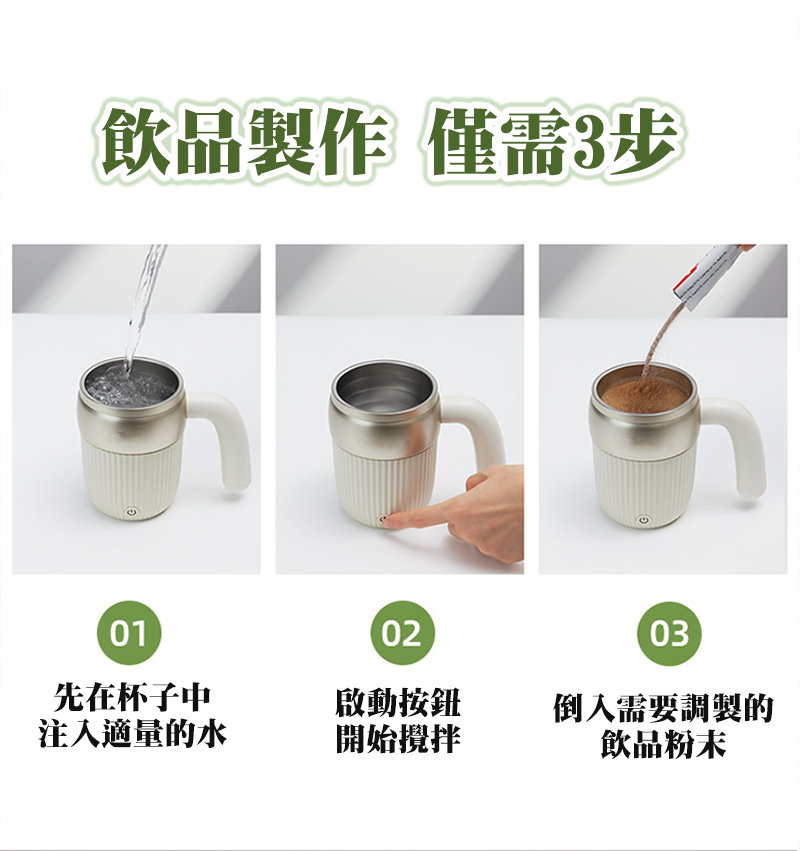 飲品製作 僅需3步

01

先在杯子中
注入適量的水

02

啟動按鈕
開始攪拌

03

倒入需要調製的
飲品粉末