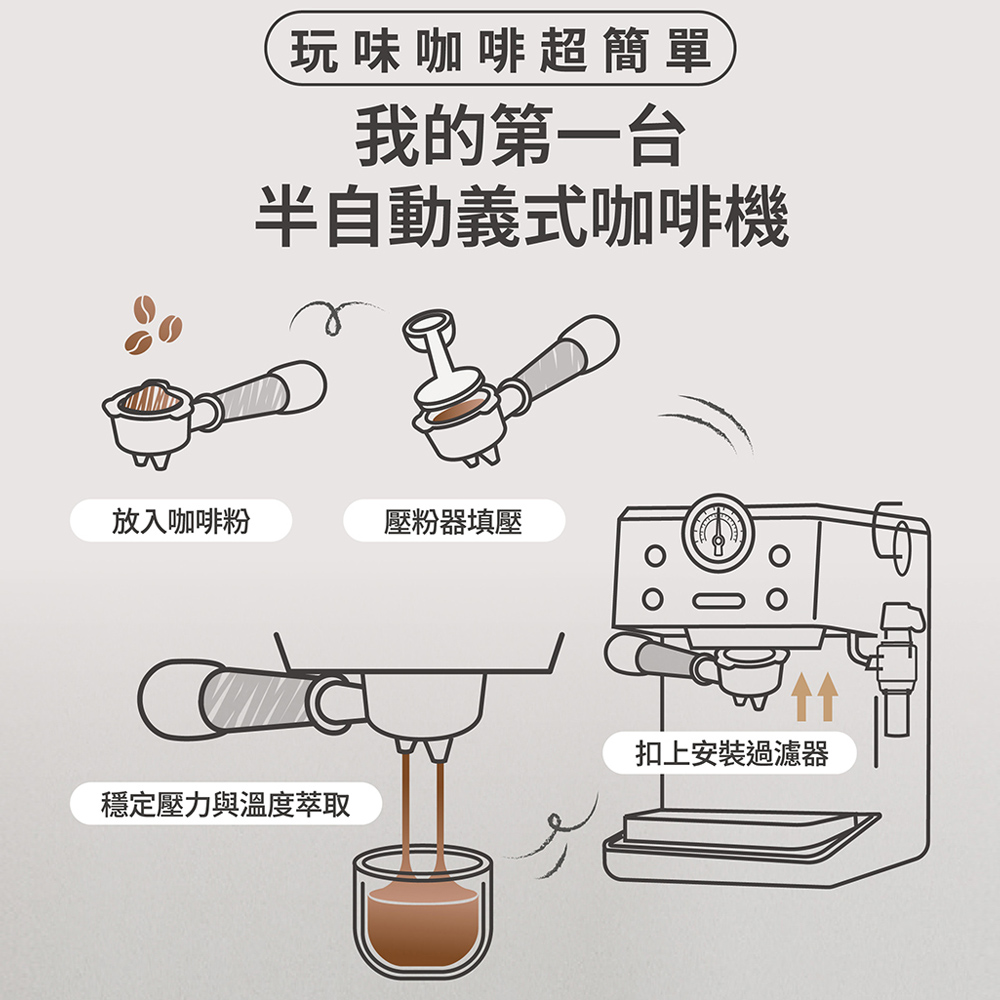 玩味咖啡超簡單

我的第一台
半自動義式咖啡機

放入咖啡粉

壓粉器填壓

扣上安裝過濾器

穩定壓力與溫度萃取