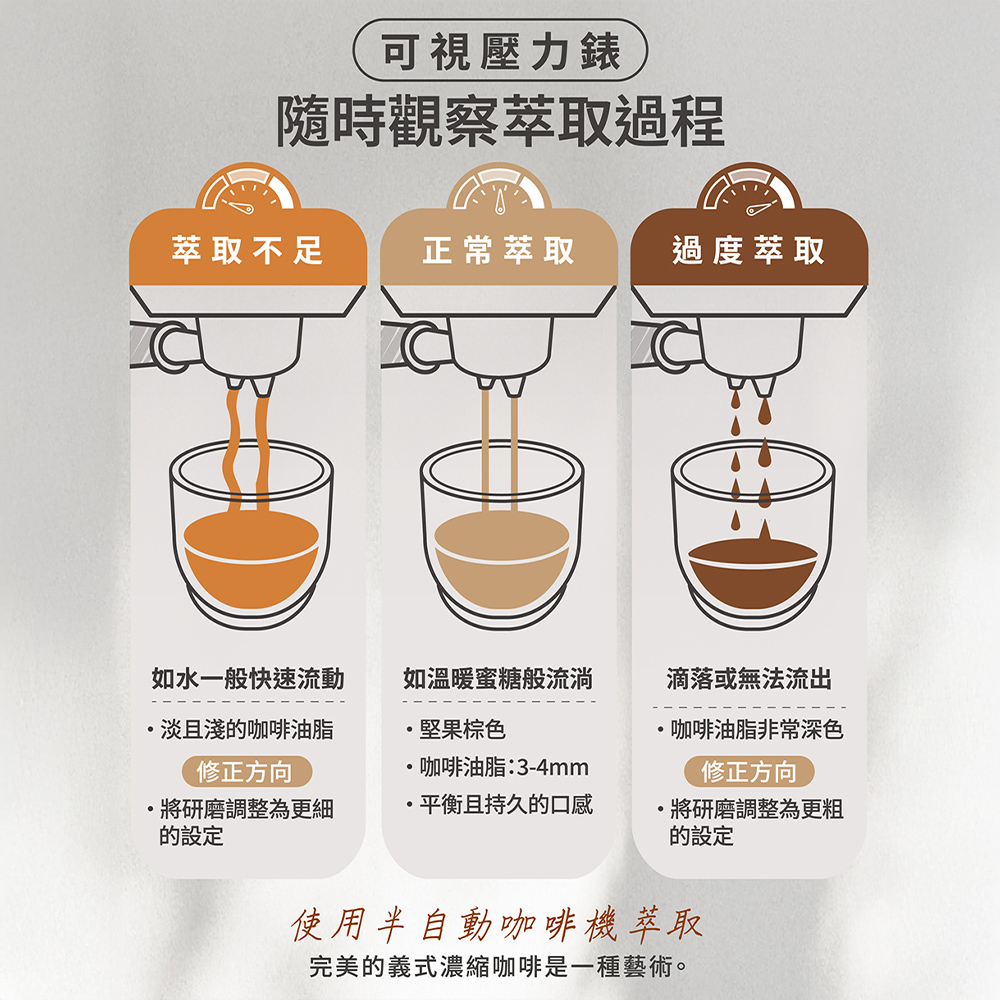 可視壓力錶

隨時觀察萃取過程

萃取不足

如水一般快速流動

• 淡且淺的咖啡油脂

修正方向

• 將研磨調整為更細的設定

正常萃取

如溫暖蜜糖般流淌

• 堅果棕色

• 咖啡油脂：3-4mm

• 平衡且持久的口感

過度萃取

滴落或無法流出

• 咖啡油脂非常深色

修正方向

• 將研磨調整為更粗的設定

使用半自動咖啡機萃取

完美的義式濃縮咖啡是一種藝術。