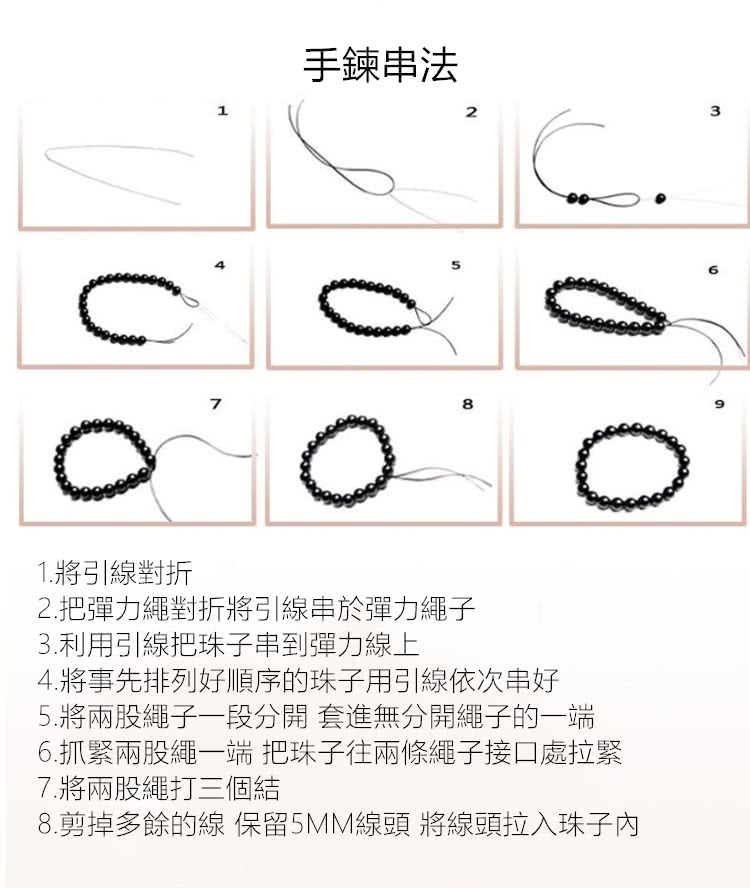 手鍊串法

1

2

3

4

5

6

7

8

9

1.將引線對折
2.把彈力繩對折將引線串於彈力繩子
3.利用引線把珠子串到彈力線上
4.將事先排列好順序的珠子用引線依次串好
5.將兩股繩子一段分開 套進無分開繩子的一端
6.抓緊兩股繩一端 把珠子往兩條繩子接口處拉緊
7.將兩股繩打三個結
8.剪掉多餘的線 保留5MM線頭 將線頭拉入珠子內