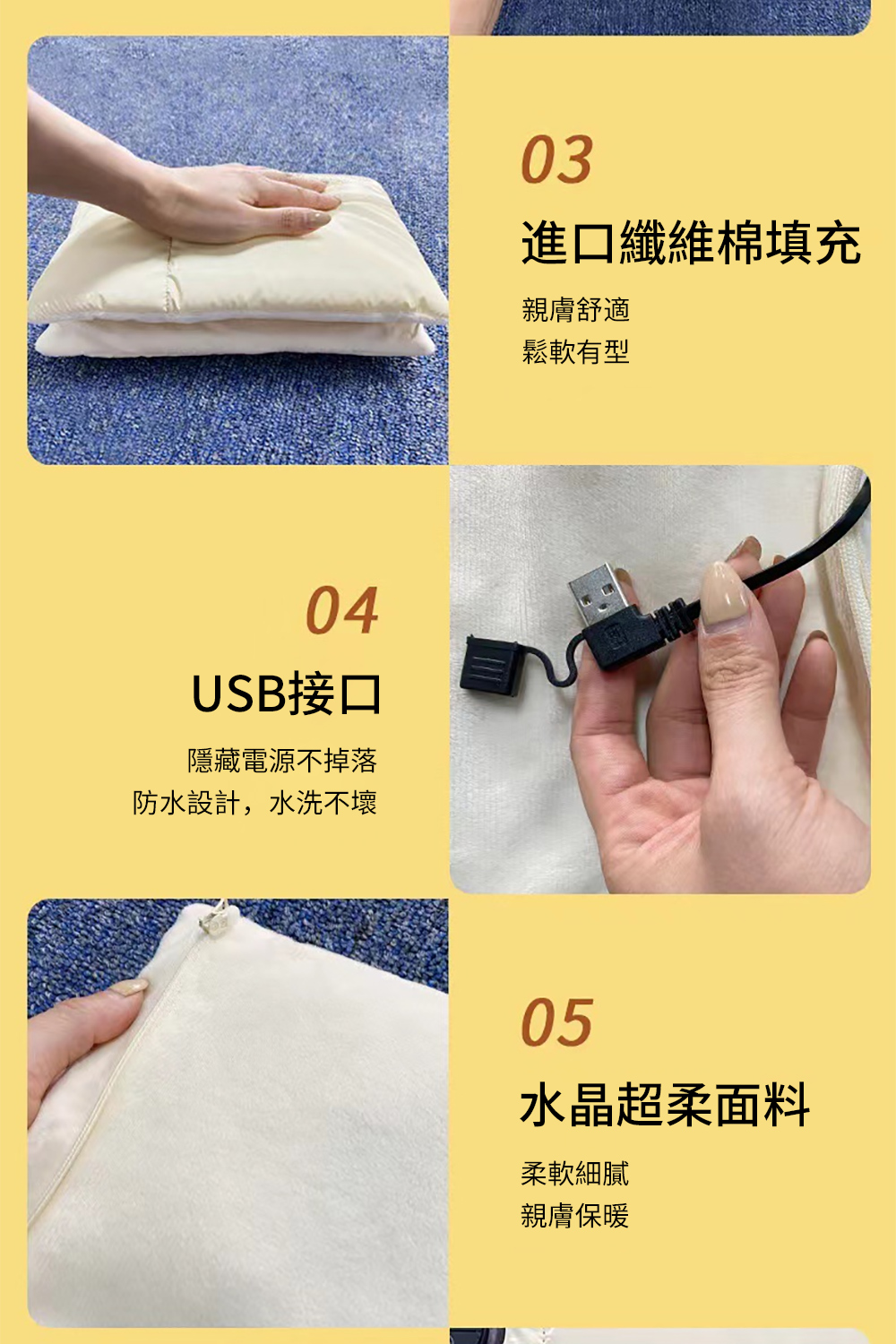 03

進口纖維棉填充

親膚舒適
鬆軟有型

04

USB接口

隱藏電源不掉落
防水設計，水洗不壞

05

水晶超柔面料

柔軟細膩
親膚保暖