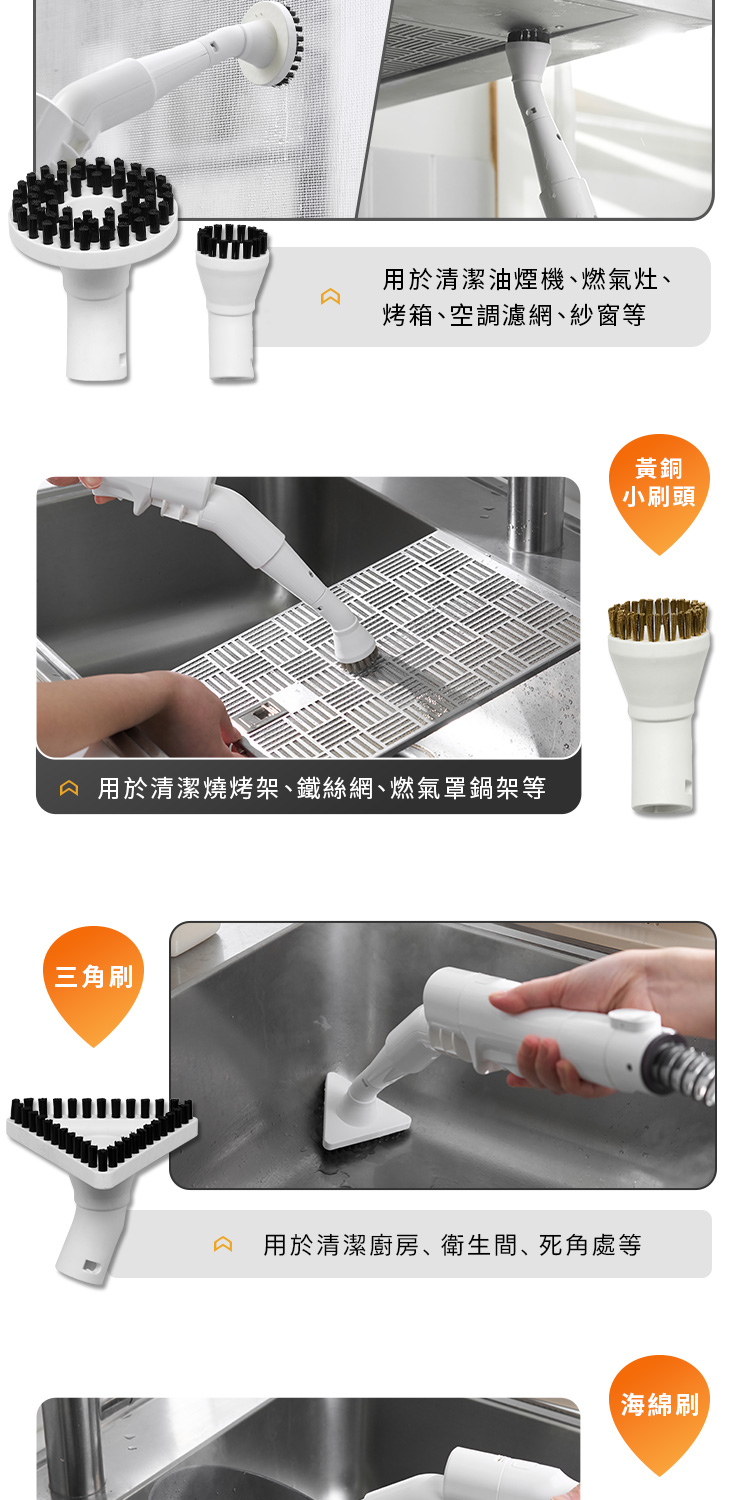 用於清潔油煙機、燃氣灶、烤箱、空調濾網、紗窗等

黃銅小刷頭

用於清潔燒烤架、鐵絲網、燃氣罩鍋架等

三角刷

用於清潔廚房、衛生間、死角處等

海綿刷