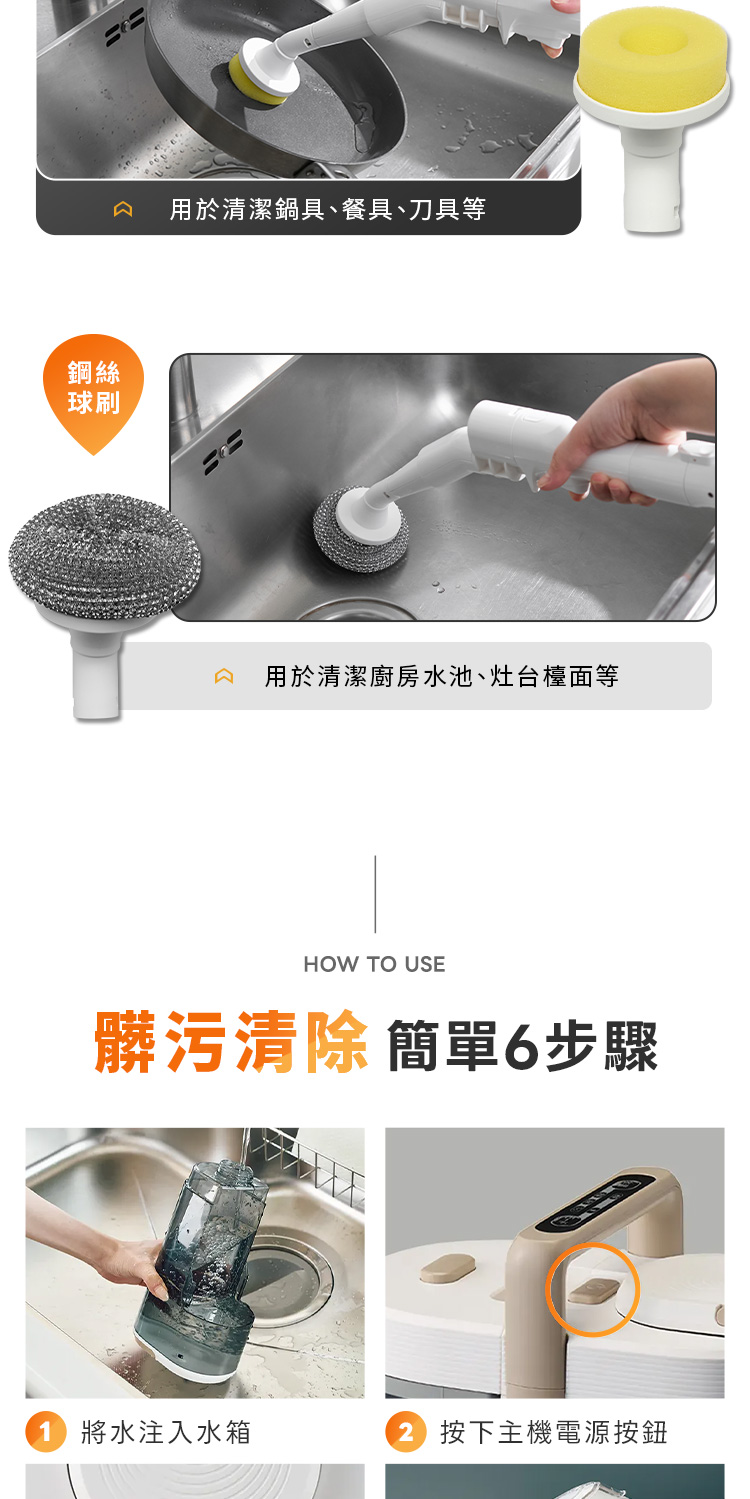 用於清潔鍋具、餐具、刀具等

鋼絲球刷

用於清潔廚房水池、灶台檯面等

HOW TO USE

髒污清除 簡單6步驟

1 將水注入水箱

2 按下主機電源按鈕