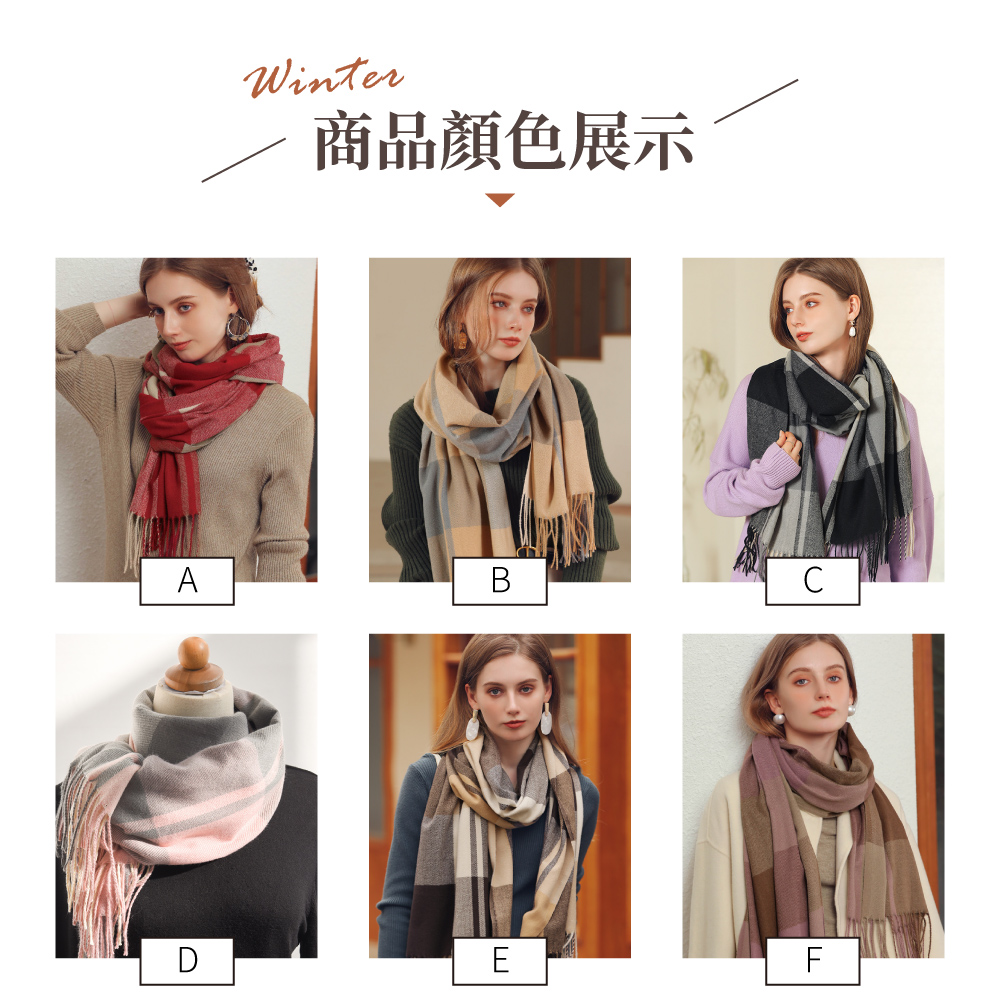 Winter
商品顏色展示

A

B

C

D

E

F