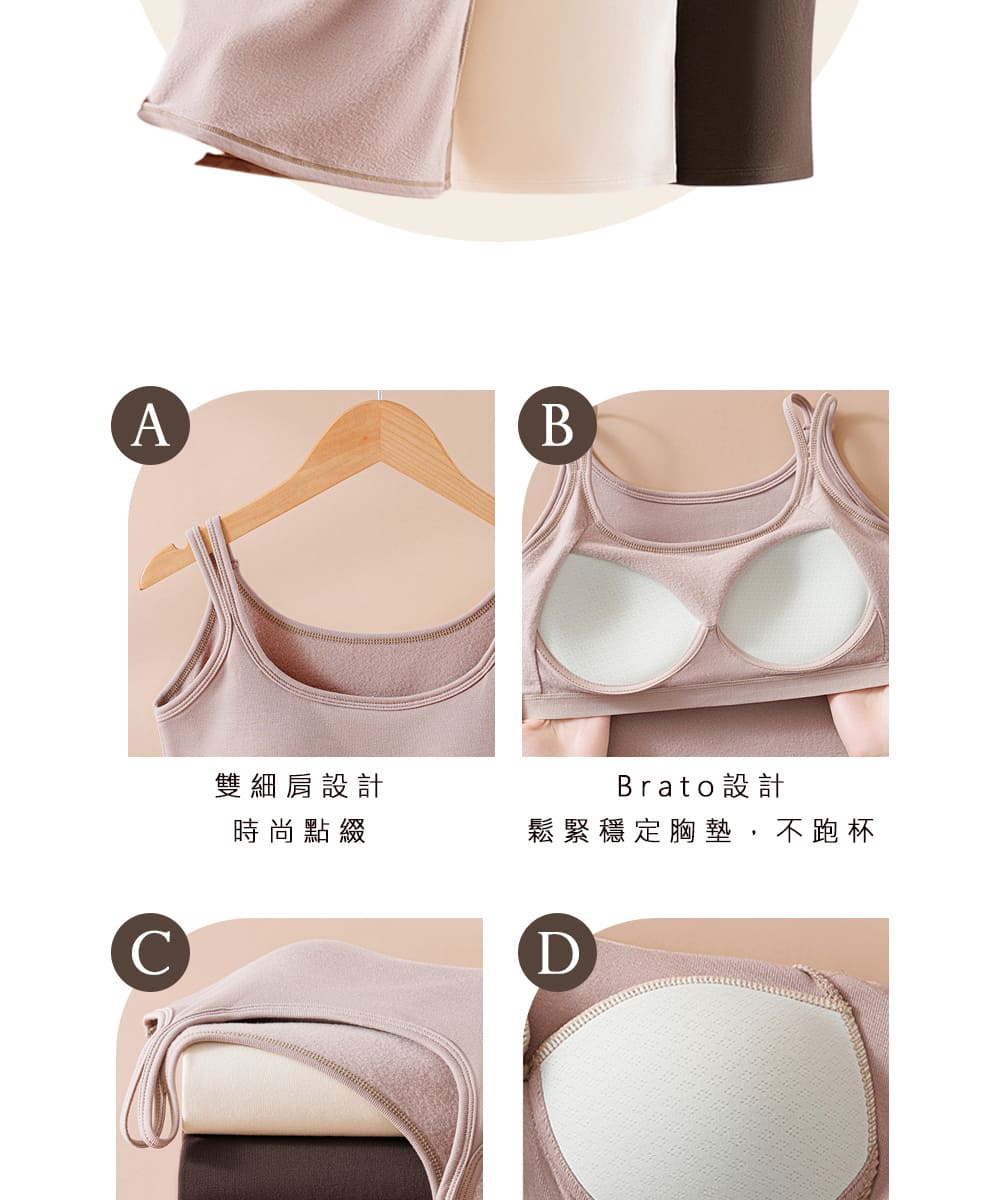 A

雙細肩設計
時尚點綴

B

Brato設計
鬆緊穩定胸墊，不跑杯

C

D