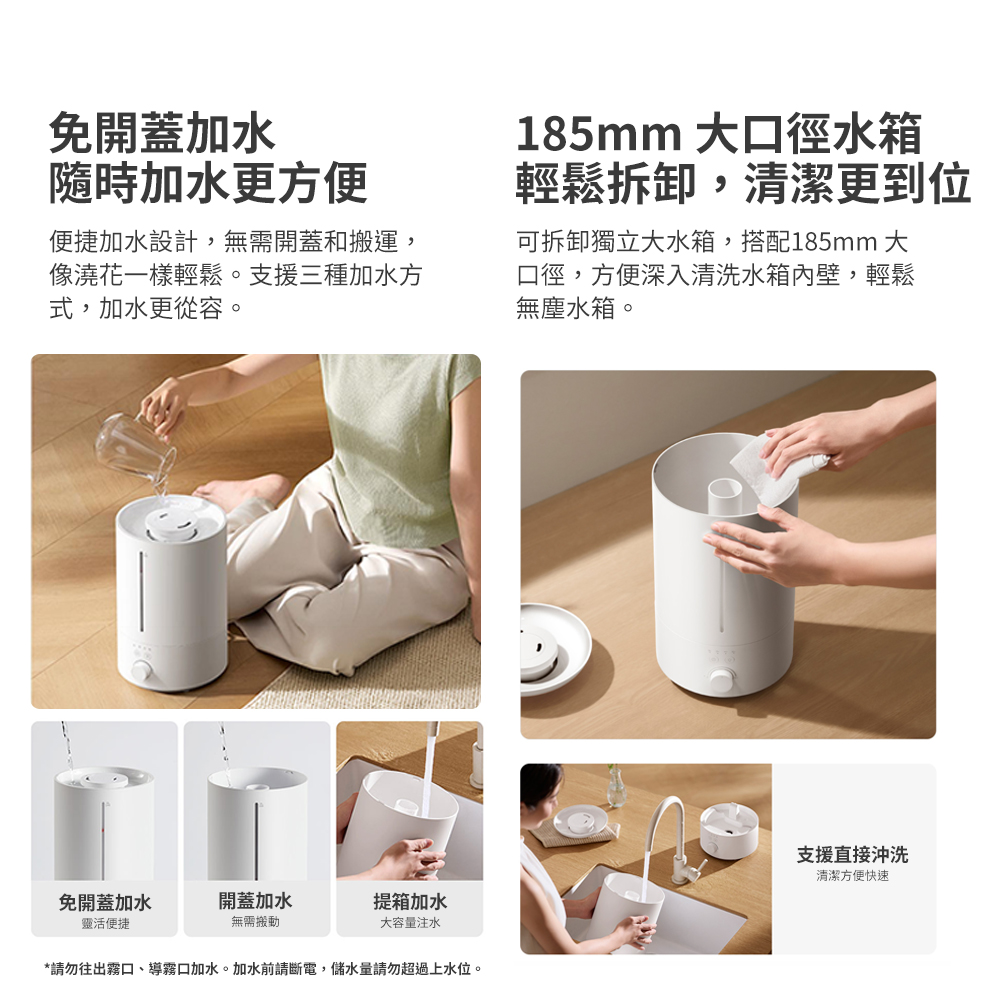 免開蓋加水
隨時加水更方便

便捷加水設計，無需開蓋和搬運，像澆花一樣輕鬆。支援三種加水方式，加水更從容。

免開蓋加水
靈活便捷

開蓋加水
無需搬動

提箱加水
大容量注水

*請勿往出霧口、導霧口加水。加水前請斷電，儲水量請勿超過上水位。

185mm 大口徑水箱
輕鬆拆卸，清潔更到位

可拆卸獨立大水箱，搭配185mm 大口徑，方便深入清洗水箱內壁，輕鬆無塵水箱。

支援直接沖洗
清潔方便快速