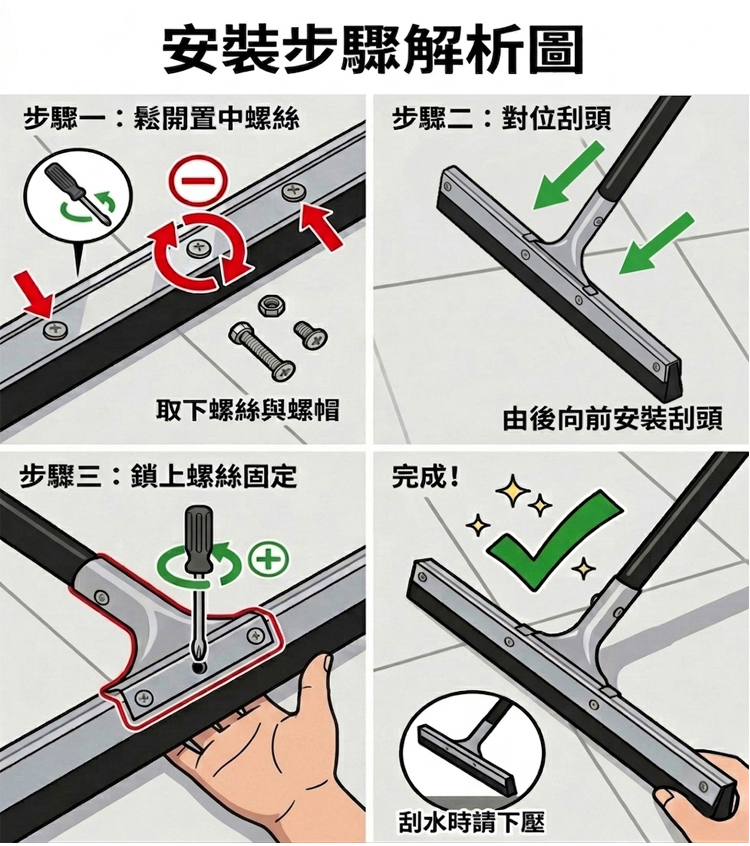 安裝步驟解析圖

步驟一：鬆開置中螺絲

取下螺絲與螺帽

步驟二：對位刮頭

由後向前安裝刮頭

步驟三：鎖上螺絲固定

完成！

刮水時請下壓